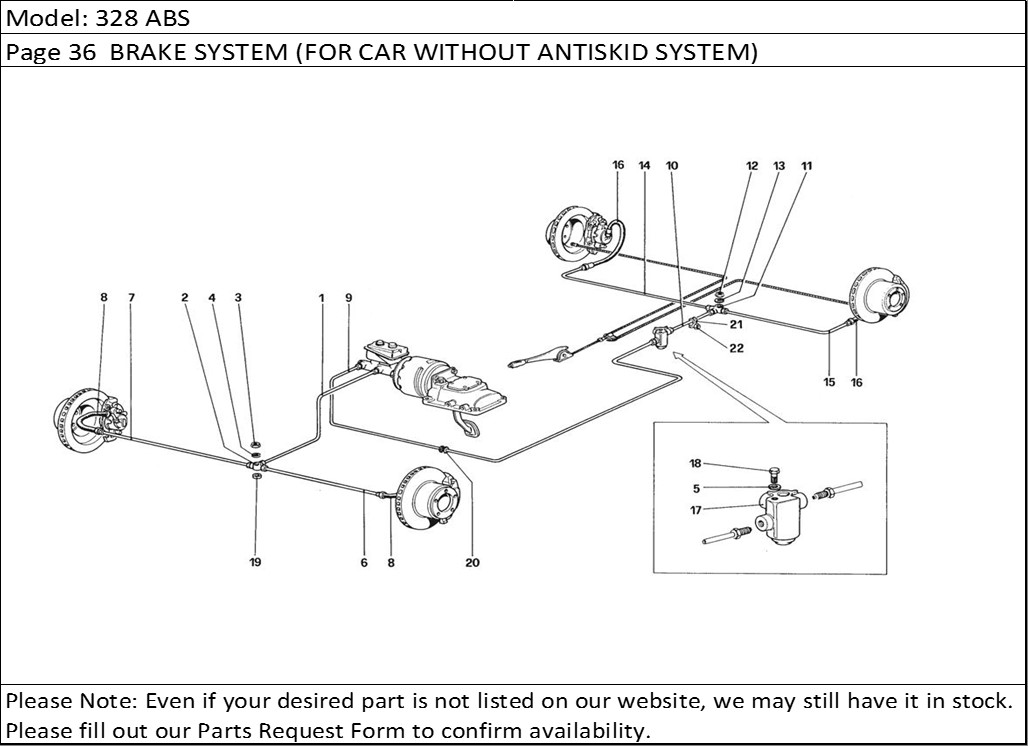 Model: 328 ABS

Page 36 BRAKE SYSTEM (FOR CAR WITHOUT ANTISKID SYSTEM)

16 14 10 12 13 11

8 7 2 4 3 1 9

21

22

15 16

18

5

17

19 6 8 20

Please Note: Even if your desired part is not listed on our website, we may still have it in stock. Please fill out our Parts Request Form to confirm availability.