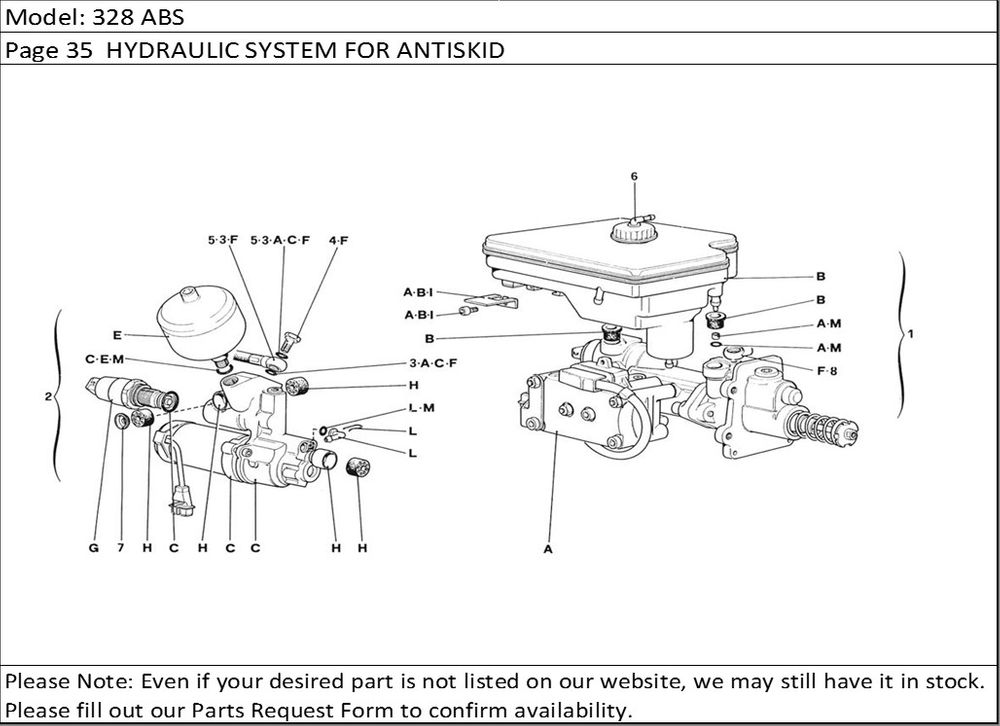 Model: 328 ABS

Page 35 HYDRAULIC SYSTEM FOR ANTISKID

6

5·3·F 5·3·A·C·F 4·F

A·B·I

A·B·I

B

B

B

A·M

A·M

F·8

1

E

C·E·M

3·A·C·F

H

L·M

L

L

2

G 7 H C H C C H H

A

Please Note: Even if your desired part is not listed on our website, we may still have it in stock. Please fill out our Parts Request Form to confirm availability.