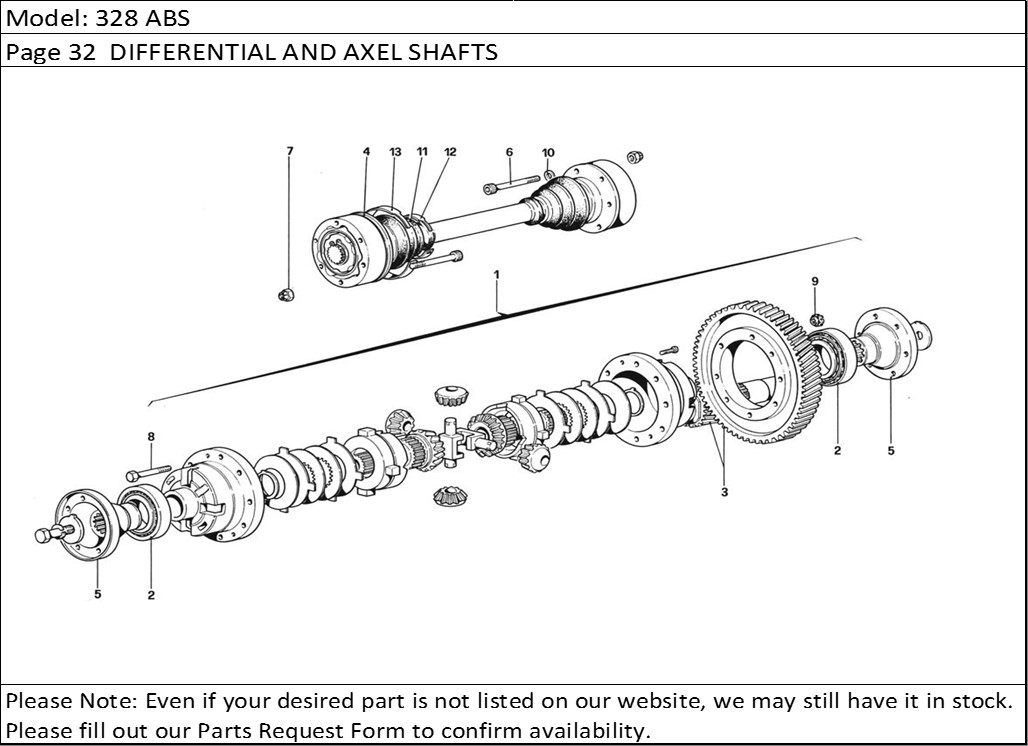 Model: 328 ABS

Page 32 DIFFERENTIAL AND AXEL SHAFTS

7 4 13 11 12 6 10

1

9

8

2 5

3

5 2

Please Note: Even if your desired part is not listed on our website, we may still have it in stock. Please fill out our Parts Request Form to confirm availability.