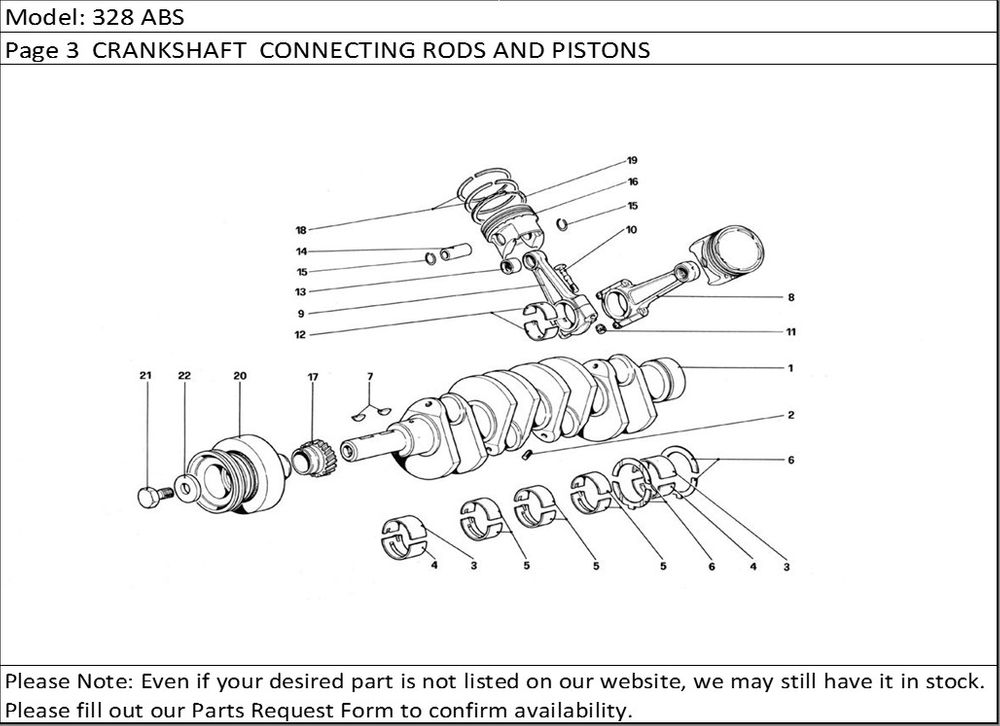 Model: 328 ABS

Page 3 CRANKSHAFT CONNECTING RODS AND PISTONS

19
16
15
10
18
14
15
13
9
12
8
11
21
22
20
17
7
1
2
6
4
3
5
5
5
6
4
3

Please Note: Even if your desired part is not listed on our website, we may still have it in stock. Please fill out our Parts Request Form to confirm availability.