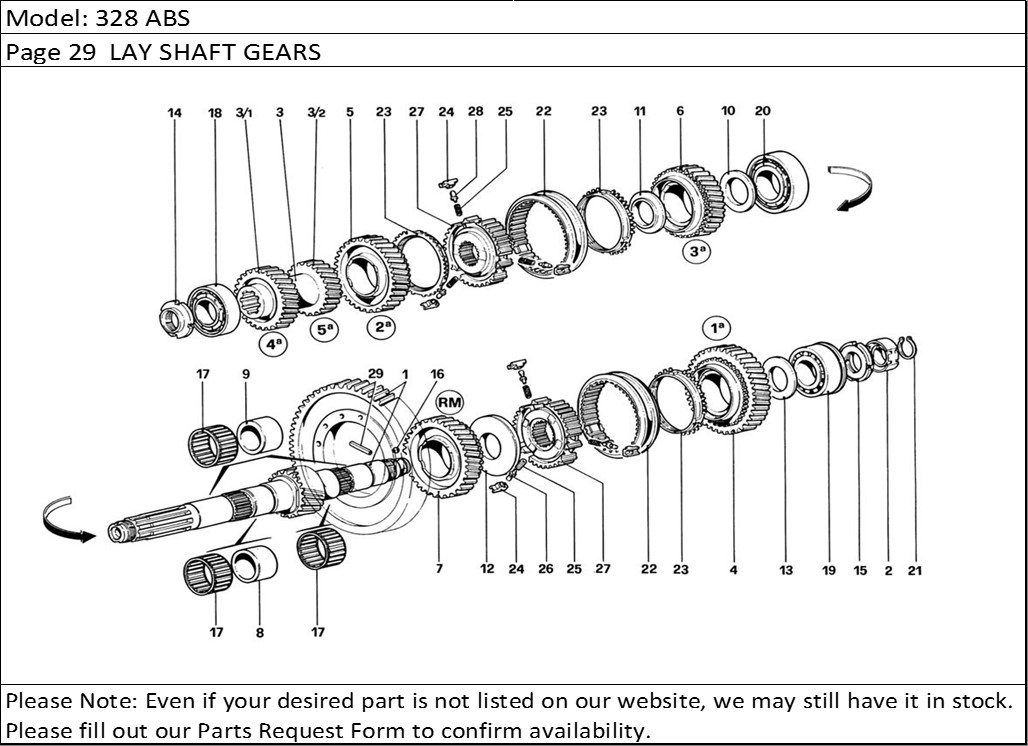 Model: 328 ABS

Page 29 LAY SHAFT GEARS

14 18 3/1 3 3/2 5 23 27 24 28 25 22 23 11 6 10 20

4ª 5ª 2ª 3ª

1ª

17 9 29 1 16 RM

7 12 24 26 25 27 22 23 4 13 19 15 2 21

17 8 17

Please Note: Even if your desired part is not listed on our website, we may still have it in stock. Please fill out our Parts Request Form to confirm availability.