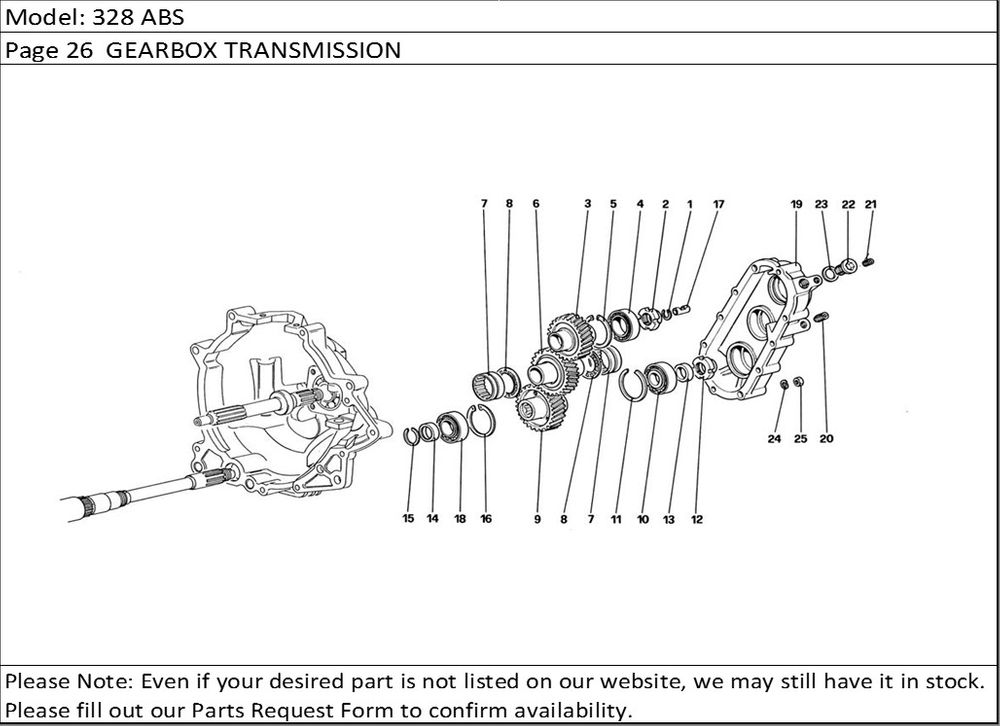 Model: 328 ABS

Page 26 GEARBOX TRANSMISSION

7 8 6 3 5 4 2 1 17 19 23 22 21

24 25 20

15 14 18 16 9 8 7 11 10 13 12

Please Note: Even if your desired part is not listed on our website, we may still have it in stock. Please fill out our Parts Request Form to confirm availability.