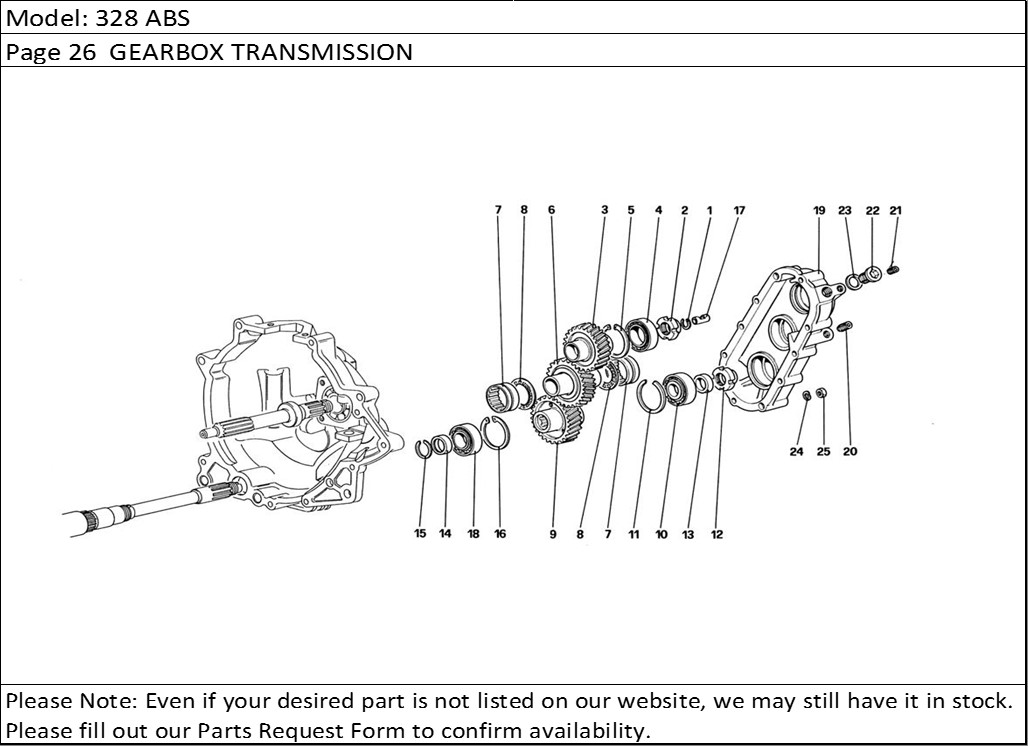 Model: 328 ABS

Page 26 GEARBOX TRANSMISSION

7 8 6 3 5 4 2 1 17 19 23 22 21

24 25 20

15 14 18 16 9 8 7 11 10 13 12

Please Note: Even if your desired part is not listed on our website, we may still have it in stock. Please fill out our Parts Request Form to confirm availability.