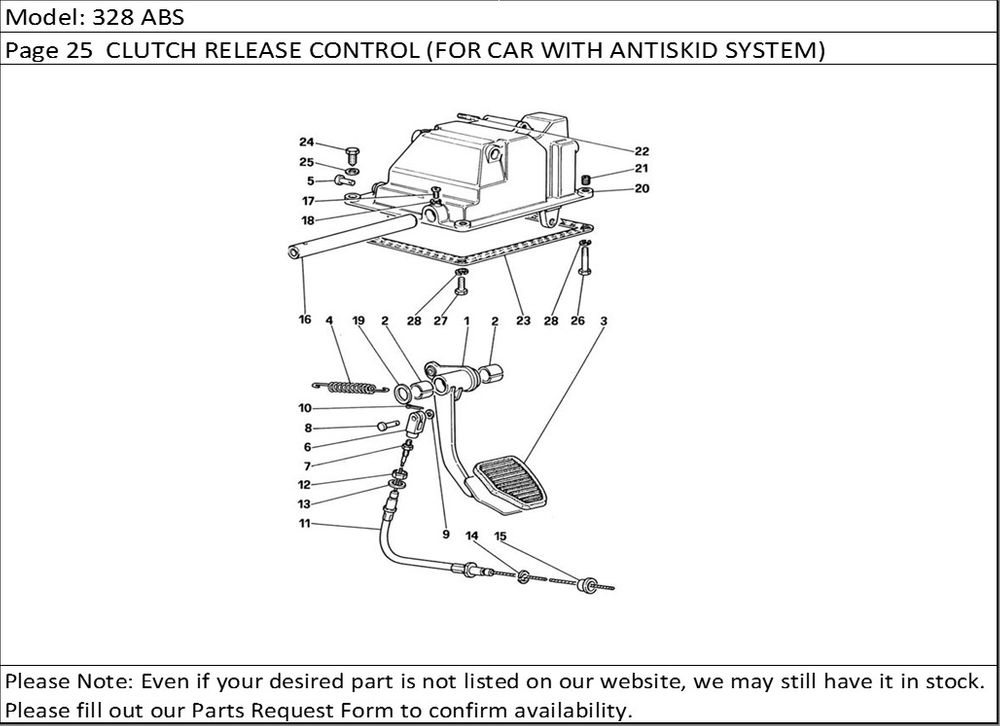 Model: 328 ABS

Page 25 CLUTCH RELEASE CONTROL (FOR CAR WITH ANTISKID SYSTEM)

24
25
5
17
18
22
21
20
16
28
27
23
28
26
4
19
2
1
2
3
10
8
6
7
12
13
11
9
14
15

Please Note: Even if your desired part is not listed on our website, we may still have it in stock. Please fill out our Parts Request Form to confirm availability.