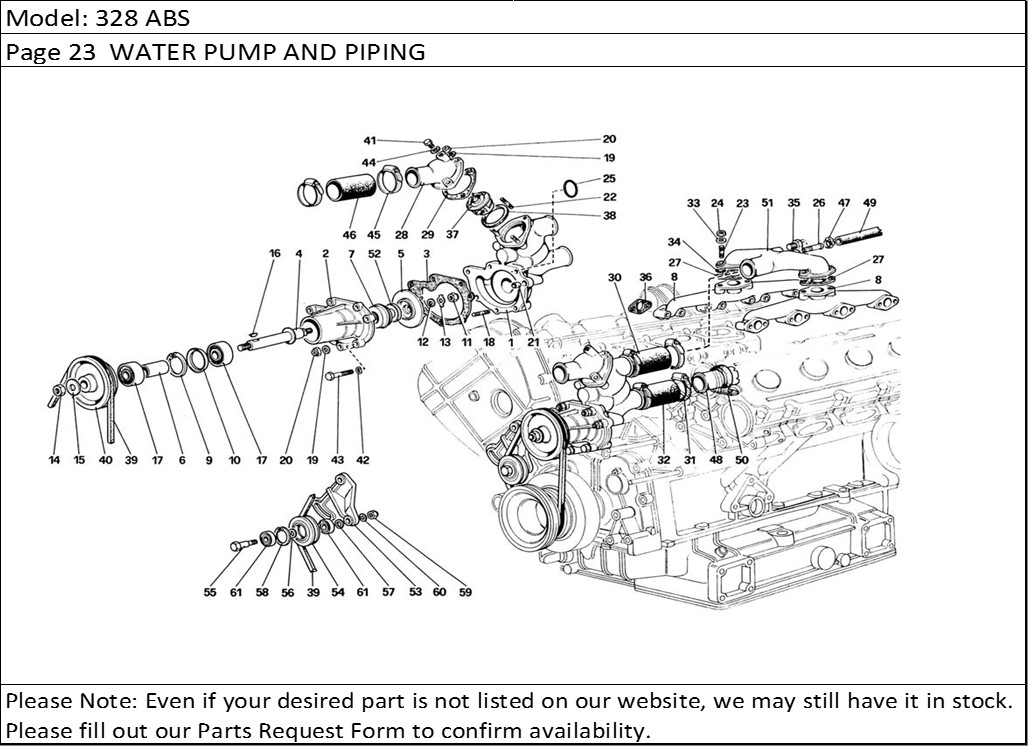 Model: 328 ABS

Page 23 WATER PUMP AND PIPING

41 20 44 19 25 22 38 46 45 28 29 37 33 24 23 51 35 26 47 49 34 27 27 8 8 16 4 2 7 52 5 3 30 36 12 13 11 18 1 21 14 15 40 39 17 6 9 10 17 20 19 43 42 32 31 48 50 55 61 58 56 39 54 61 57 53 60 59

Please Note: Even if your desired part is not listed on our website, we may still have it in stock. Please fill out our Parts Request Form to confirm availability.