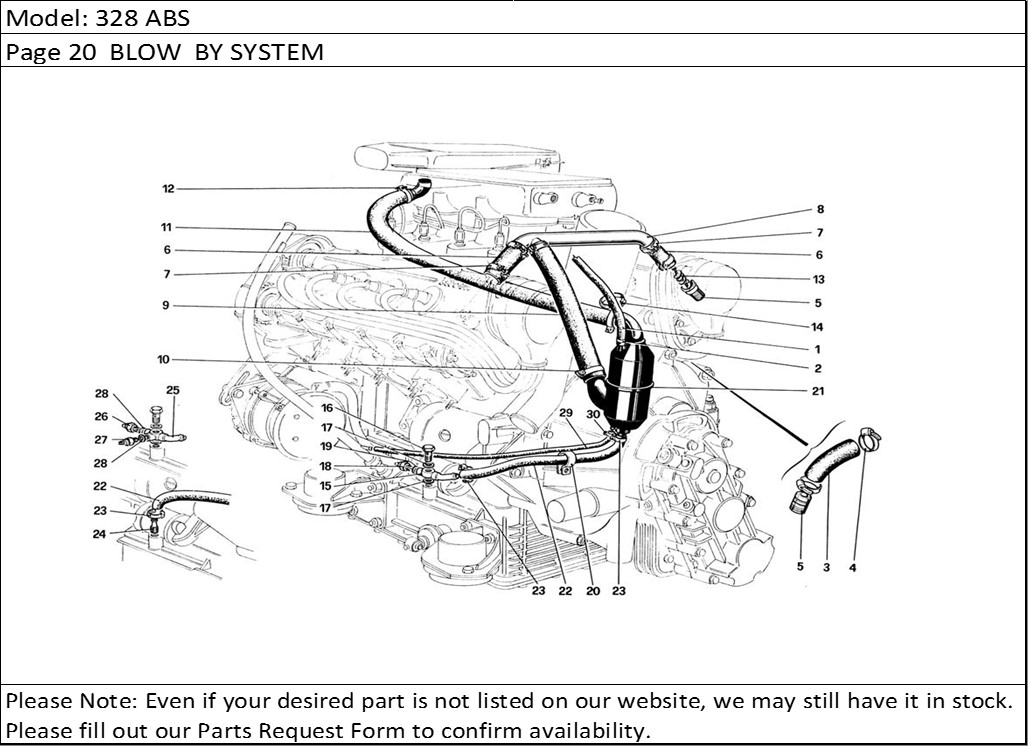 Model: 328 ABS

Page 20 BLOW BY SYSTEM

12
11
6
7
9
10
8
7
6
13
5
14
1
2
21
28
26
27
28
25
22
23
24
16
17
19
18
15
17
29
30
23
22
20
23
5
3
4

Please Note: Even if your desired part is not listed on our website, we may still have it in stock. Please fill out our Parts Request Form to confirm availability.