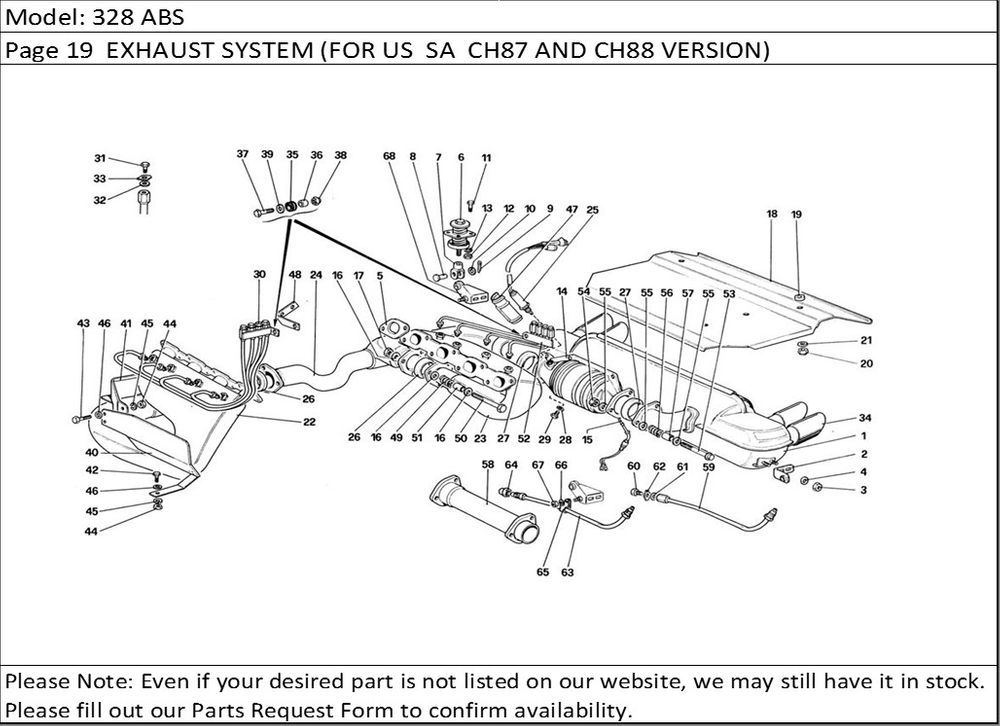 Model: 328 ABS

Page 19 EXHAUST SYSTEM (FOR US SA CH87 AND CH88 VERSION)

31 33 32 37 39 35 36 38 68 8 7 6 11 13 12 10 9 47 25 18 19 30 48 24 16 17 5 14 54 55 27 55 56 57 55 53 21 20 43 46 41 45 44 26 22 26 16 49 51 16 50 23 27 52 29 28 15 34 1 2 4 3 40 42 46 45 44 58 64 67 66 60 62 61 59 65 63

Please Note: Even if your desired part is not listed on our website, we may still have it in stock. Please fill out our Parts Request Form to confirm availability.