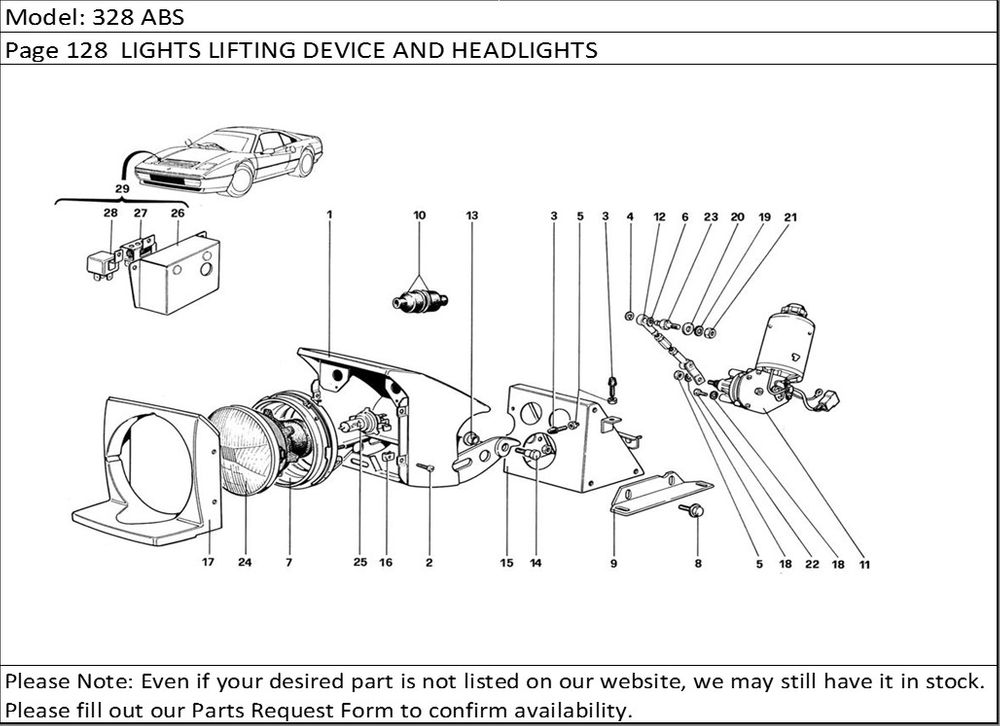 Model: 328 ABS

Page 128 LIGHTS LIFTING DEVICE AND HEADLIGHTS

29
28 27 26
1
10
13
3 5 3 4 12 6 23 20 19 21
17 24 7 25 16 2 15 14 9 8 5 18 22 18 11

Please Note: Even if your desired part is not listed on our website, we may still have it in stock. Please fill out our Parts Request Form to confirm availability.