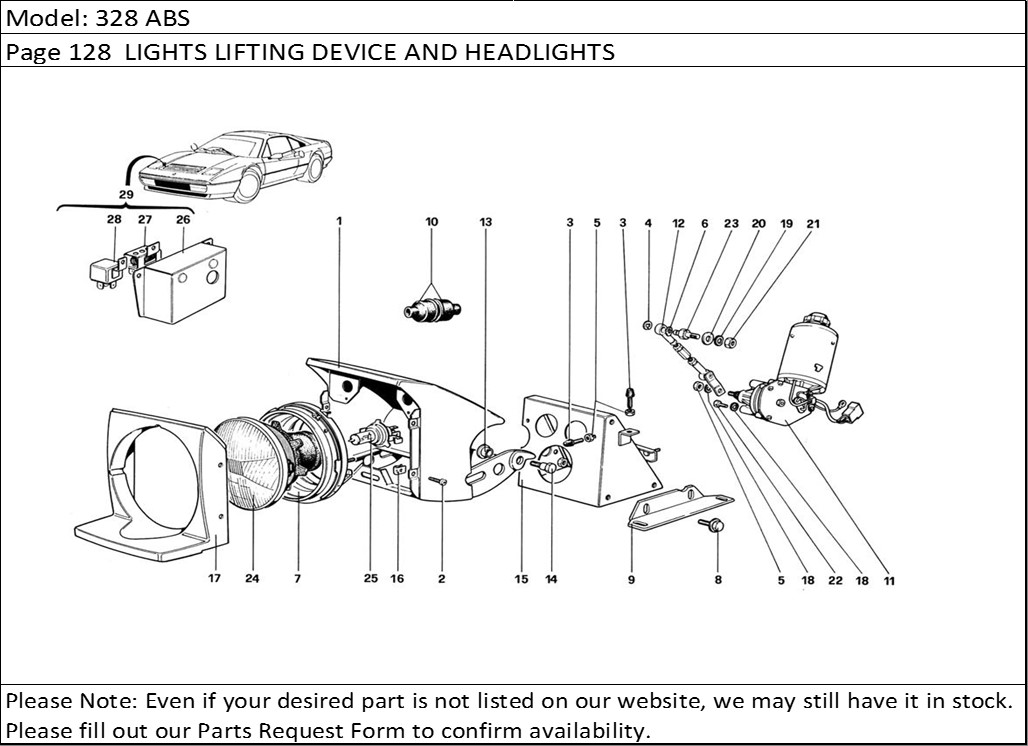 Model: 328 ABS

Page 128 LIGHTS LIFTING DEVICE AND HEADLIGHTS

29
28 27 26
1
10
13
3 5 3 4 12 6 23 20 19 21
17 24 7 25 16 2 15 14 9 8 5 18 22 18 11

Please Note: Even if your desired part is not listed on our website, we may still have it in stock. Please fill out our Parts Request Form to confirm availability.