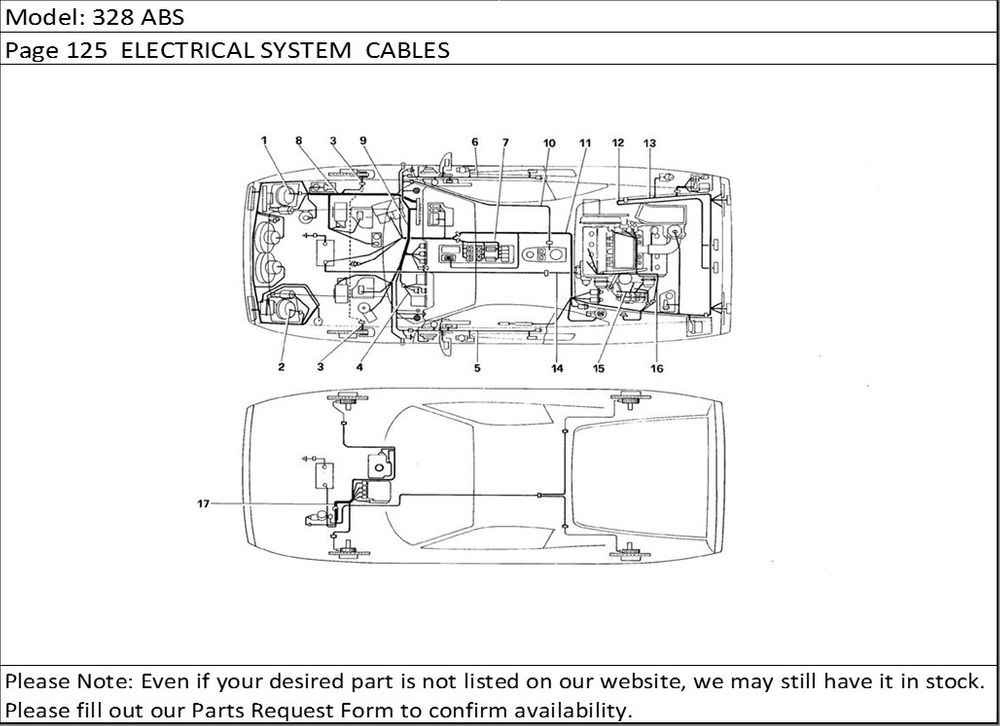 Model: 328 ABS

Page 125 ELECTRICAL SYSTEM CABLES

1 8 3 9 6 7 10 11 12 13

2 3 4 5 14 15 16

17

Please Note: Even if your desired part is not listed on our website, we may still have it in stock. Please fill out our Parts Request Form to confirm availability.