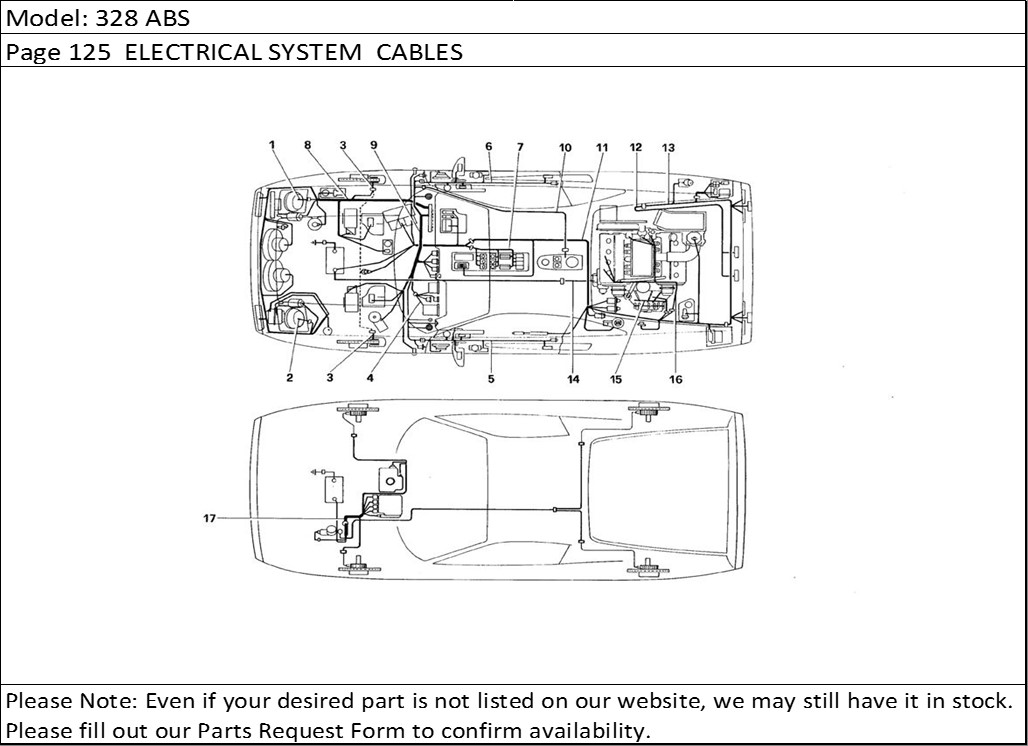 Model: 328 ABS

Page 125 ELECTRICAL SYSTEM CABLES

1 8 3 9 6 7 10 11 12 13

2 3 4 5 14 15 16

17

Please Note: Even if your desired part is not listed on our website, we may still have it in stock. Please fill out our Parts Request Form to confirm availability.