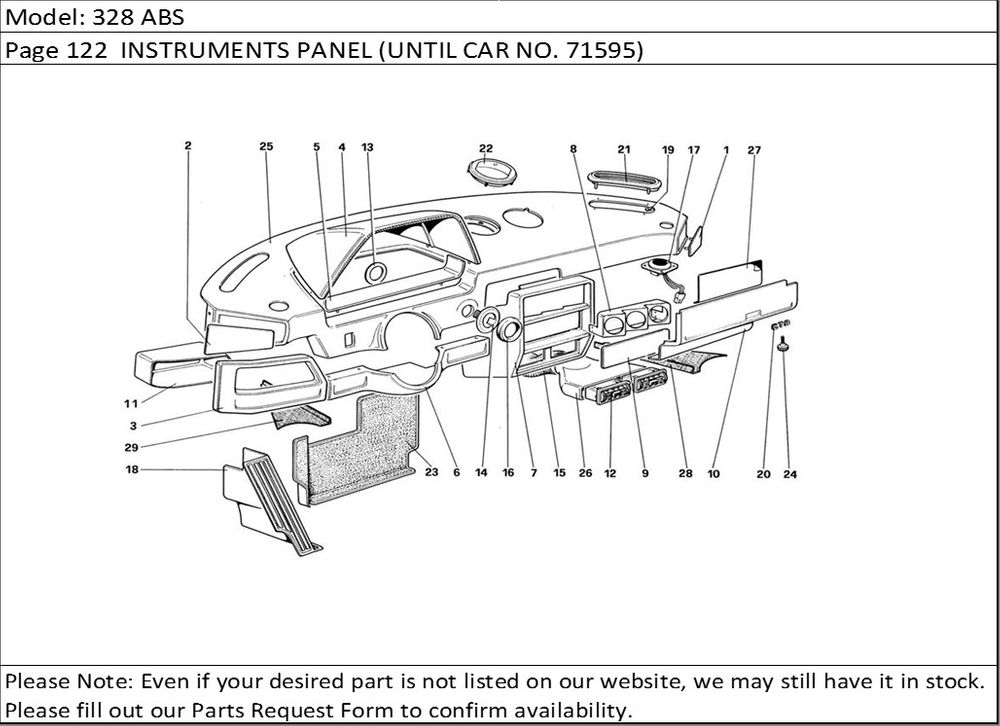 Model: 328 ABS

Page 122 INSTRUMENTS PANEL (UNTIL CAR NO. 71595)

2 25 5 4 13 22 8 21 19 17 1 27

11 3 29 18 23 6 14 16 7 15 26 12 9 28 10 20 24

Please Note: Even if your desired part is not listed on our website, we may still have it in stock. Please fill out our Parts Request Form to confirm availability.