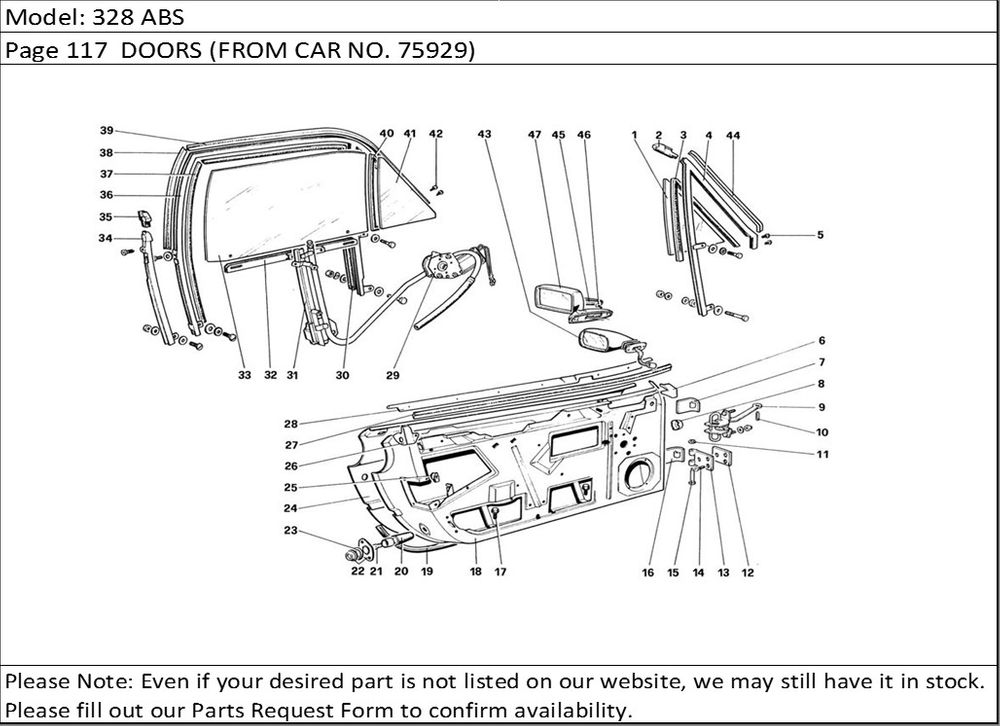 Model: 328 ABS

Page 117 DOORS (FROM CAR NO. 75929)

39
38
37
36
35
34
40 41 42
43
47 45 46
1 2 3 4 44
5
33 32 31
30
29
6
7
8
9
10
11
28
27
26
25
24
23
22 21 20 19
18 17
16 15 14 13 12

Please Note: Even if your desired part is not listed on our website, we may still have it in stock. Please fill out our Parts Request Form to confirm availability.