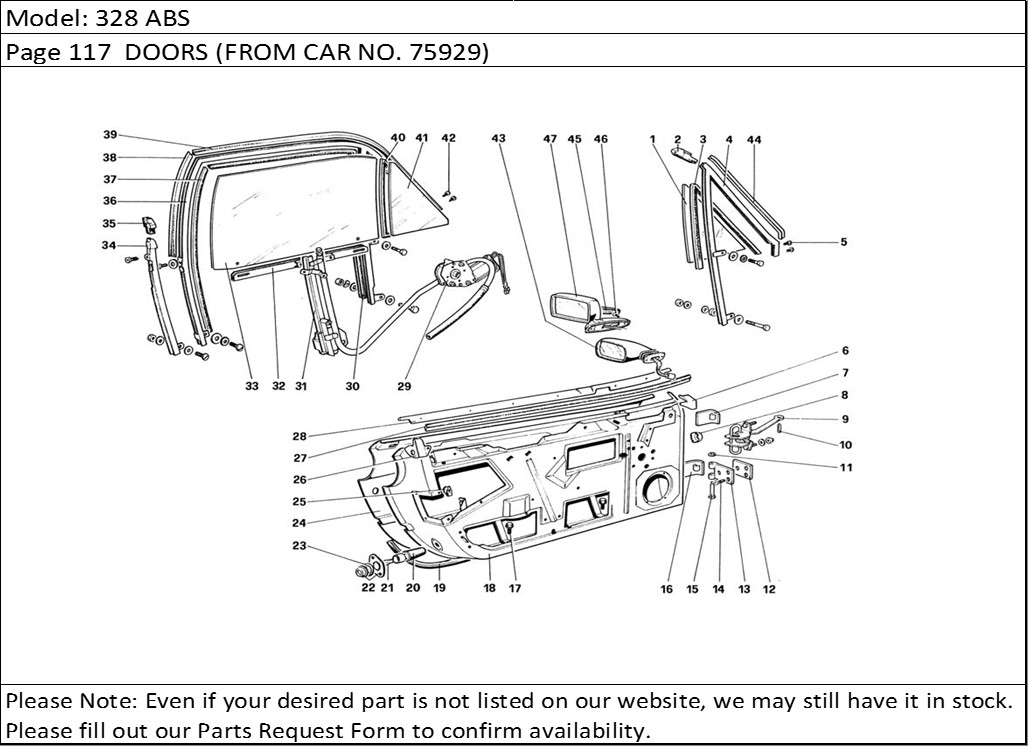 Model: 328 ABS

Page 117 DOORS (FROM CAR NO. 75929)

39
38
37
36
35
34
40
41
42
43
47
45
46
1
2
3
4
44
5
33
32
31
30
29
6
7
8
9
10
11
28
27
26
25
24
23
22
21
20
19
18
17
16
15
14
13
12

Please Note: Even if your desired part is not listed on our website, we may still have it in stock. Please fill out our Parts Request Form to confirm availability.