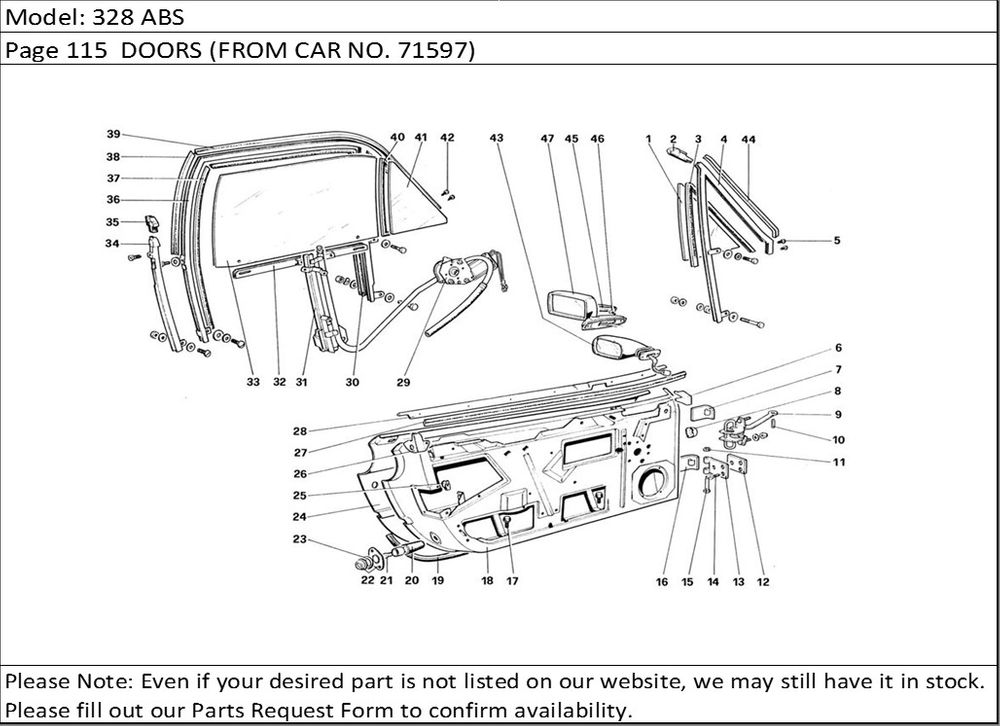 Model: 328 ABS

Page 115 DOORS (FROM CAR NO. 71597)

39
38
37
36
35
34
40 41 42
43
47 45 46
1 2 3 4 44
5
33 32 31 30 29
6
7
8
9
10
11
28
27
26
25
24
23
22 21 20 19 18 17
16 15 14 13 12

Please Note: Even if your desired part is not listed on our website, we may still have it in stock. Please fill out our Parts Request Form to confirm availability.