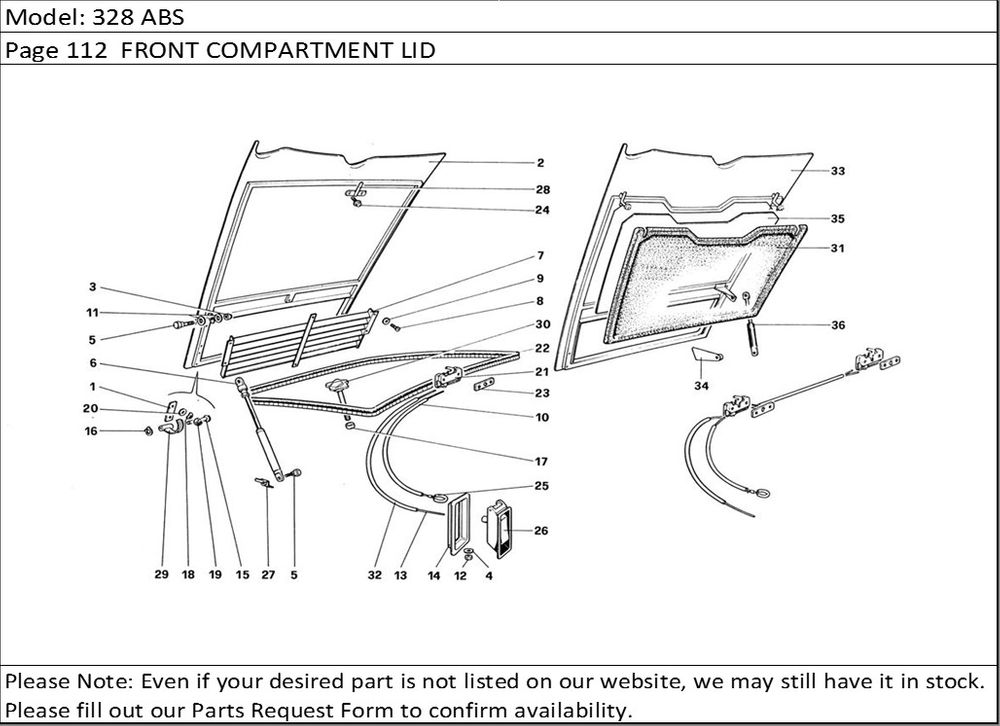 Model: 328 ABS

Page 112 FRONT COMPARTMENT LID

2
28
24
7
9
8
30
22
21
23
10
17
25
26
3
11
5
6
1
20
16
29
18
19
15
27
5
32
13
14
12
4
33
35
31
36
34

Please Note: Even if your desired part is not listed on our website, we may still have it in stock. Please fill out our Parts Request Form to confirm availability.