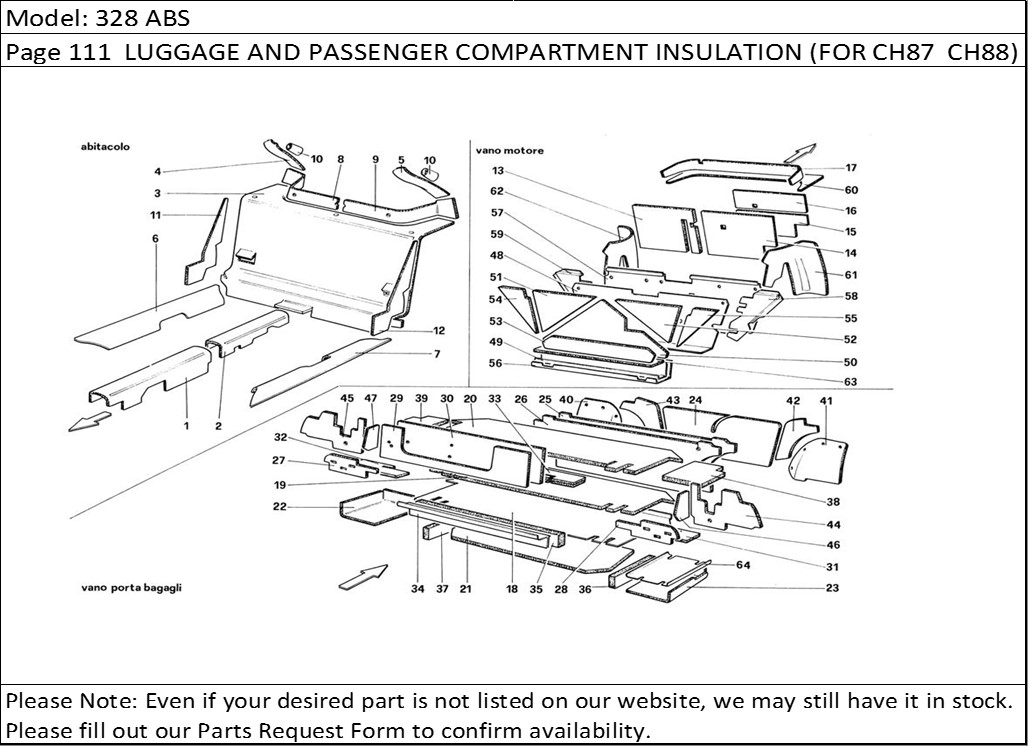 Model: 328 ABS

Page 111 LUGGAGE AND PASSENGER COMPARTMENT INSULATION (FOR CH87 CH88)

abitacolo

4 3 11 6 10 8 9 5 10 12 7 1 2

vano motore

13 62 57 59 48 51 54 53 49 56 17 60 16 15 14 61 58 55 52 50 63

45 47 29 39 30 20 33 26 25 40 43 24 42 41 32 27 19 22 38 44 46 31 64 23 34 37 21 18 35 28 36

vano porta bagagli

Please Note: Even if your desired part is not listed on our website, we may still have it in stock. Please fill out our Parts Request Form to confirm availability.