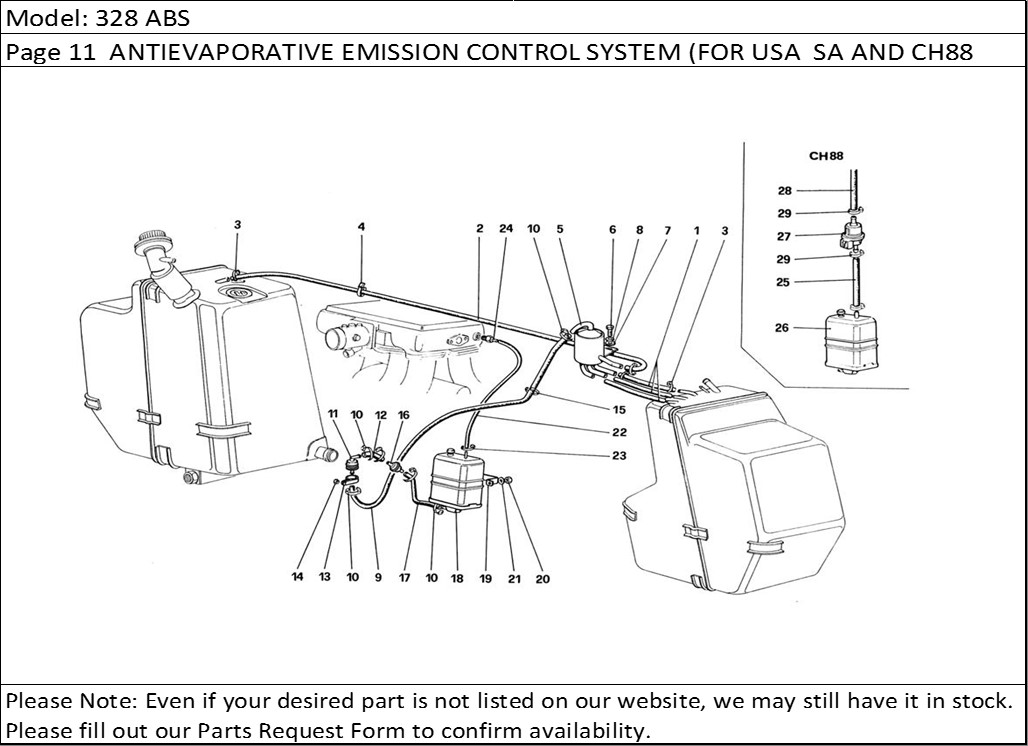 Model: 328 ABS

Page 11 ANTIEVAPORATIVE EMISSION CONTROL SYSTEM (FOR USA SA AND CH88

CH88

28
29
27
29
25
26

3
4
2
24
10
5
6
8
7
1
3

15
22
23

11
10
12
16

14
13
10
9
17
10
18
19
21
20

Please Note: Even if your desired part is not listed on our website, we may still have it in stock. Please fill out our Parts Request Form to confirm availability.