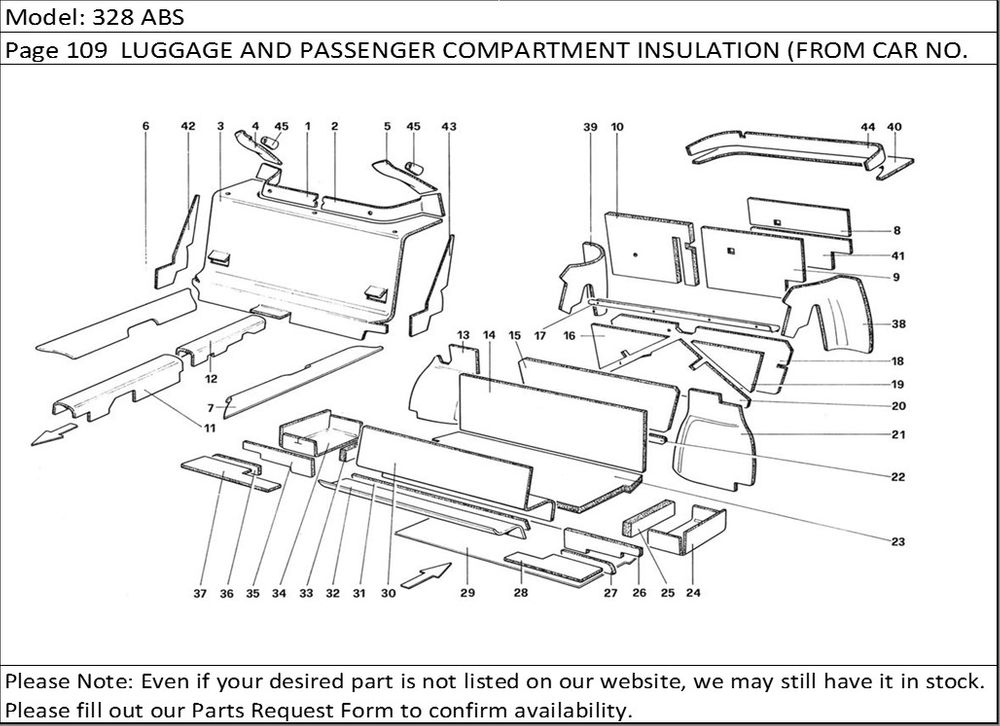 Model: 328 ABS

Page 109 LUGGAGE AND PASSENGER COMPARTMENT INSULATION (FROM CAR NO.

6 42 3 4 45 1 2 5 45 43 39 10 44 40 8 41 9 38 18 19 20 21 22 23 13 14 15 17 16 12 7 11 37 36 35 34 33 32 31 30 29 28 27 26 25 24

Please Note: Even if your desired part is not listed on our website, we may still have it in stock. Please fill out our Parts Request Form to confirm availability.