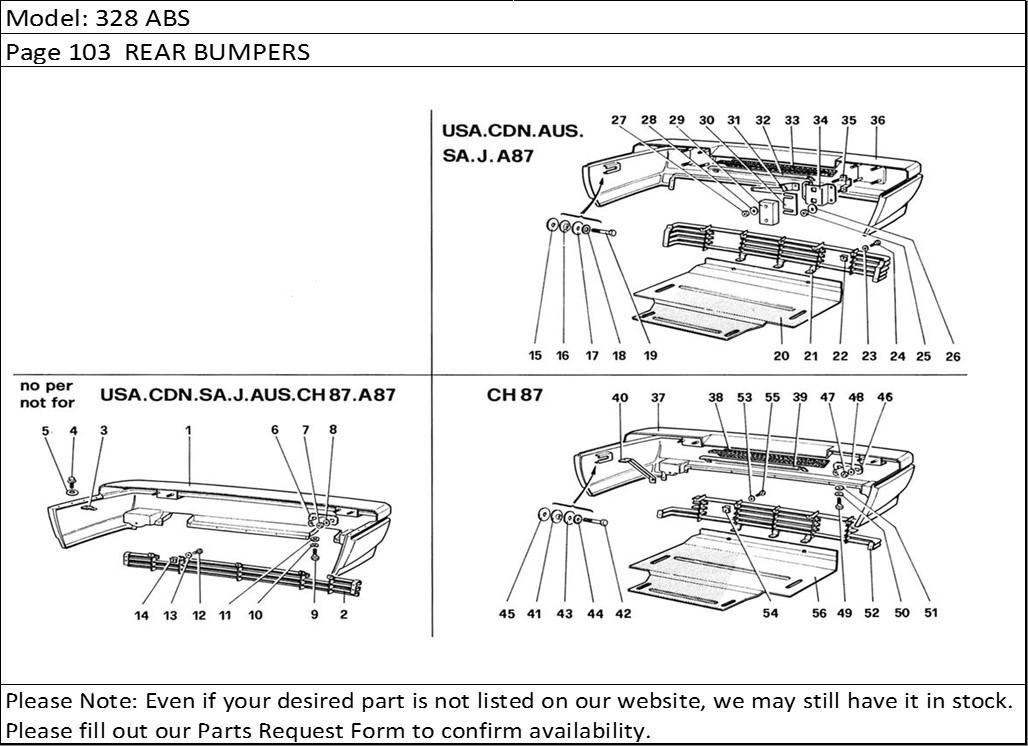 Model: 328 ABS

Page 103 REAR BUMPERS

USA.CDN.AUS. SA.J.A87

27 28 29 30 31 32 33 34 35 36

15 16 17 18 19 20 21 22 23 24 25 26

no per not for USA.CDN.SA.J.AUS.CH 87.A87

5 4 3 1 6 7 8

14 13 12 11 10 9 2

CH 87

40 37 38 53 55 39 47 48 46

45 41 43 44 42 54 56 49 52 50 51

Please Note: Even if your desired part is not listed on our website, we may still have it in stock. Please fill out our Parts Request Form to confirm availability.