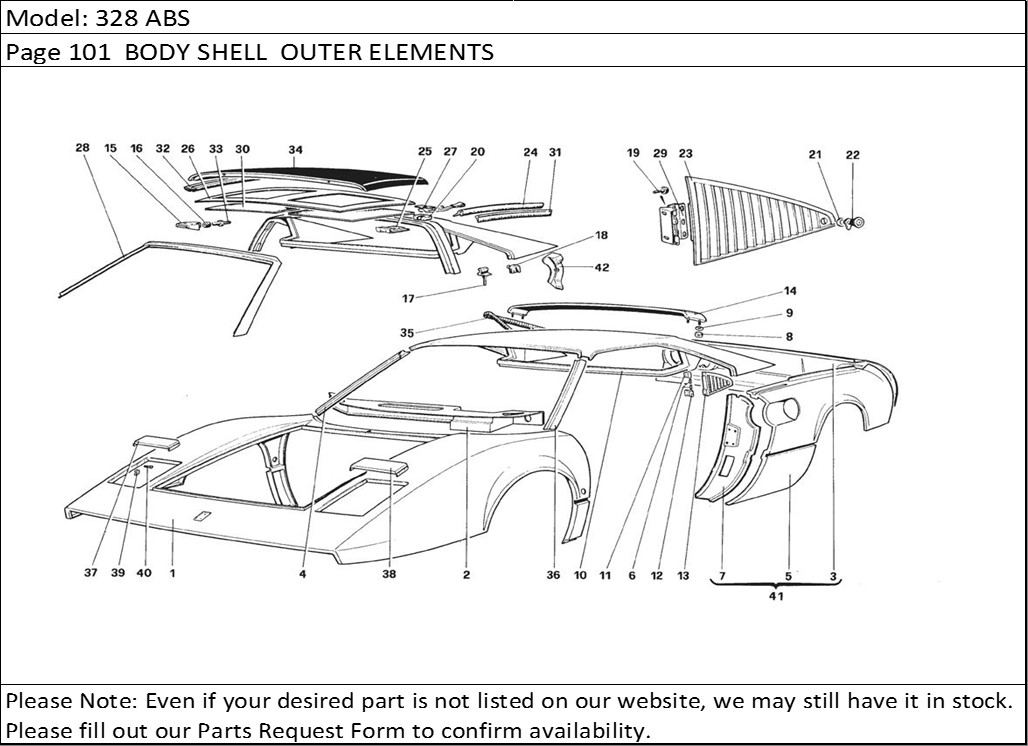 Model: 328 ABS

Page 101 BODY SHELL OUTER ELEMENTS

28 15 16 32 26 33 30 34 25 27 20 24 31 19 29 23 21 22

18 42 17 14 9 8 35

37 39 40 1 4 38 2 36 10 11 6 12 13 7 5 3 41

Please Note: Even if your desired part is not listed on our website, we may still have it in stock. Please fill out our Parts Request Form to confirm availability.