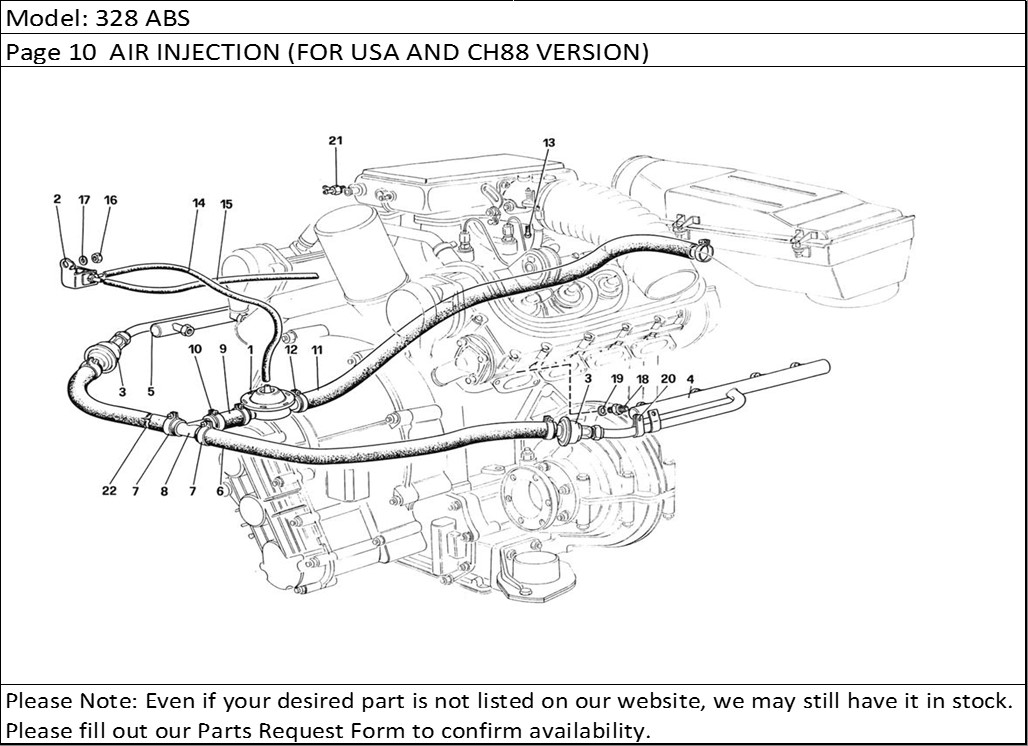 Model: 328 ABS

Page 10 AIR INJECTION (FOR USA AND CH88 VERSION)

21
13
2 17 16
14 15
10 9 1 12 11
3 5
3 19 18 20 4
22 7 8 7 6

Please Note: Even if your desired part is not listed on our website, we may still have it in stock. Please fill out our Parts Request Form to confirm availability.