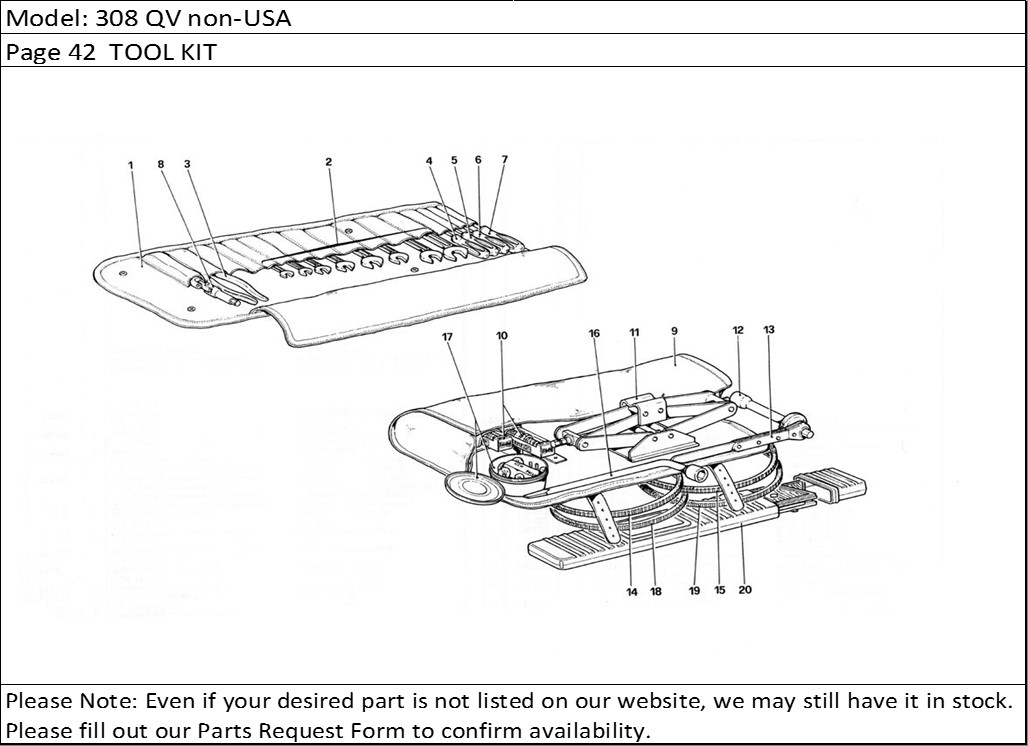 Model: 308 QV non-USA

Page 42 TOOL KIT

1 8 3 2 4 5 6 7

17 10 16 11 9 12 13

14 18 19 15 20

Please Note: Even if your desired part is not listed on our website, we may still have it in stock. Please fill out our Parts Request Form to confirm availability.