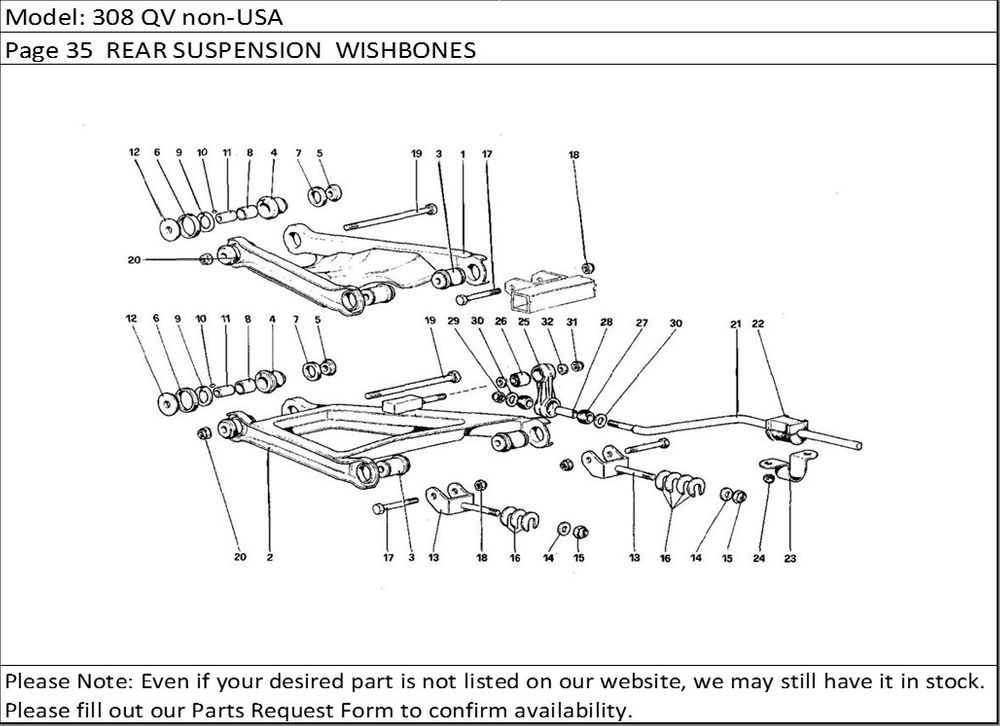 Model: 308 QV non-USA

Page 35 REAR SUSPENSION WISHBONES

12 6 9 10 11 8 4 7 5 19 3 1 17 18

20

12 6 9 10 11 8 4 7 5 19 29 30 26 25 32 31 28 27 30 21 22

20 2 17 3 13 18 16 14 15 13 16 14 15 24 23

Please Note: Even if your desired part is not listed on our website, we may still have it in stock. Please fill out our Parts Request Form to confirm availability.