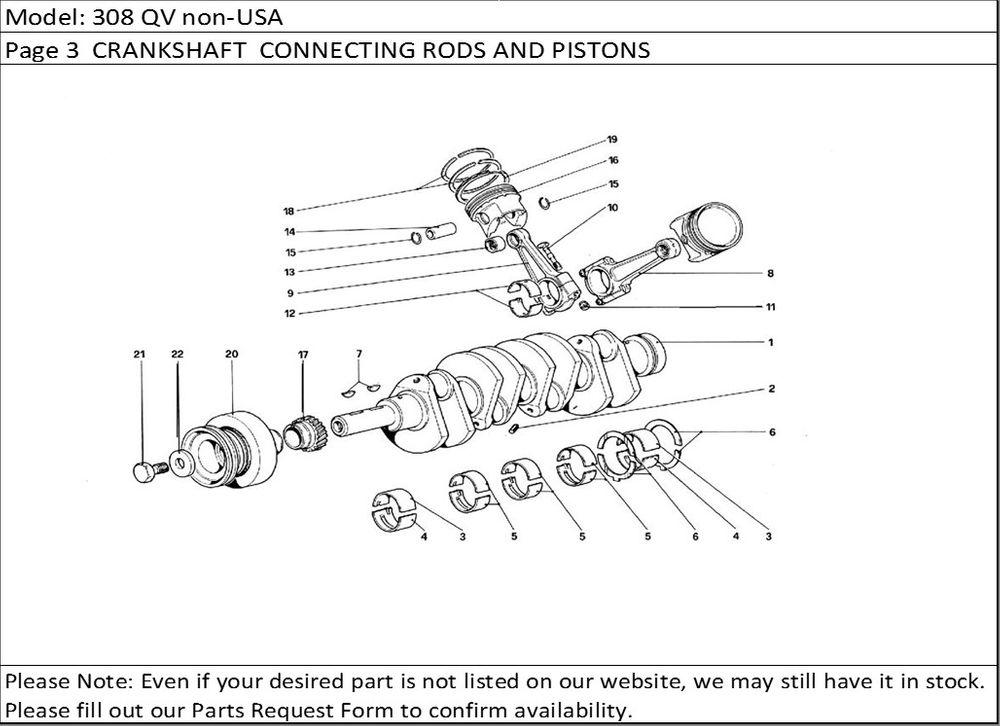 Model: 308 QV non-USA

Page 3 CRANKSHAFT CONNECTING RODS AND PISTONS

19
16
15
10
18
14
15
13
9
12
8
11
21
22
20
17
7
1
2
6
4
3
5
5
5
6
4
3

Please Note: Even if your desired part is not listed on our website, we may still have it in stock. Please fill out our Parts Request Form to confirm availability.