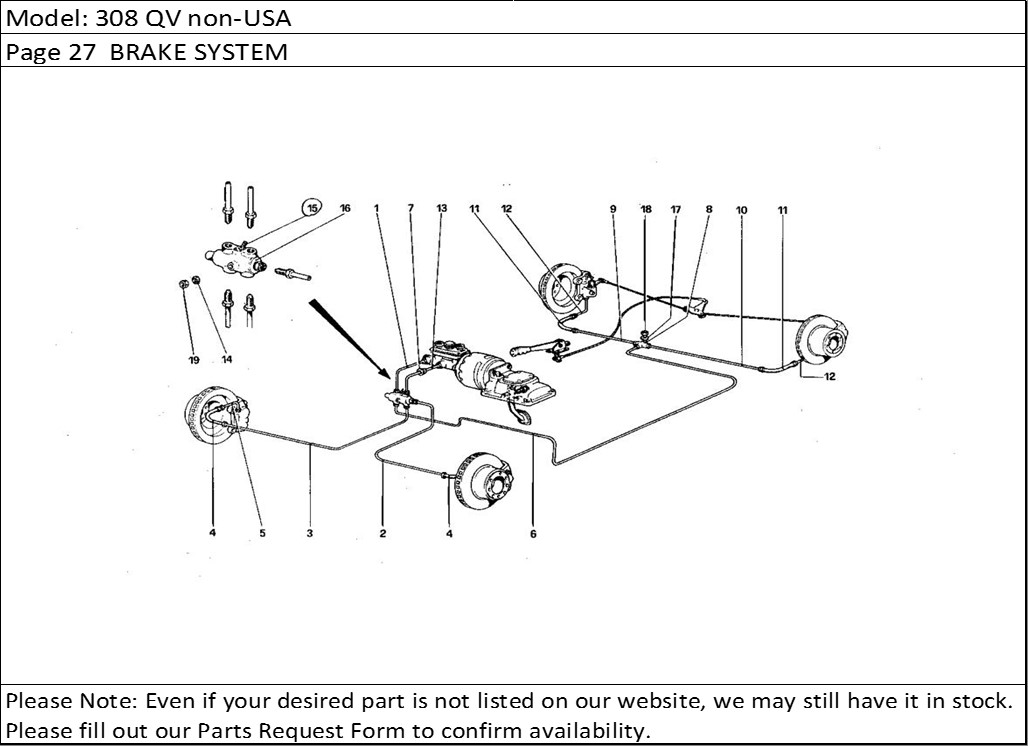 Model: 308 QV non-USA
Page 27 BRAKE SYSTEM

15 16 1 7 13 11 12 9 18 17 8 10 11
19 14
12
4 5 3 2 4 6

Please Note: Even if your desired part is not listed on our website, we may still have it in stock. Please fill out our Parts Request Form to confirm availability.