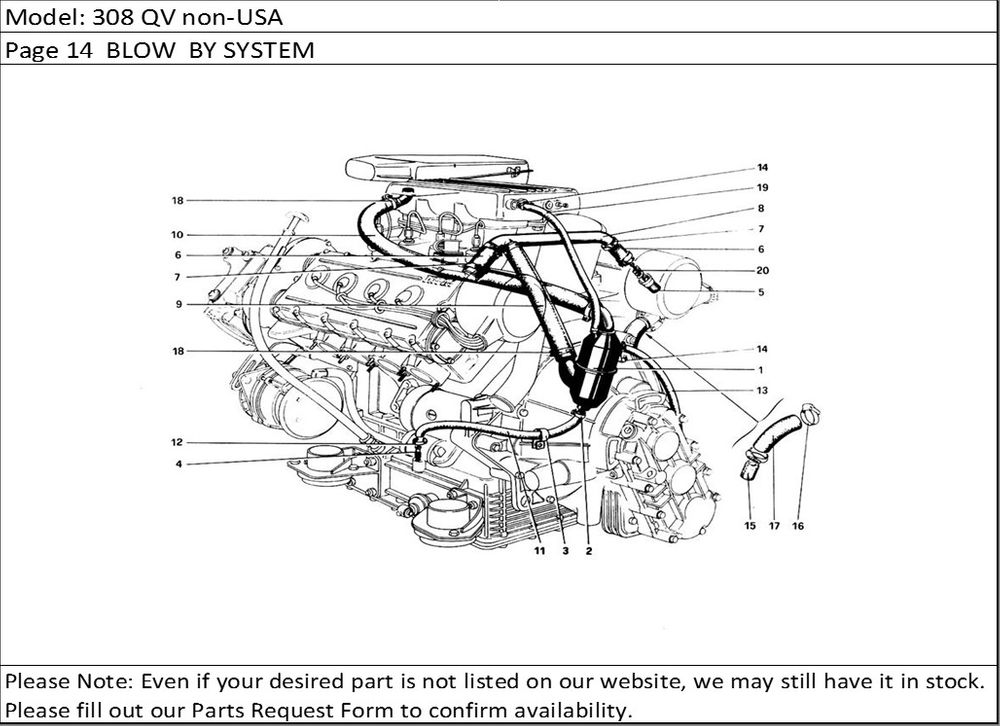 Model: 308 QV non-USA

Page 14 BLOW BY SYSTEM

18
10
6
7
9
18
12
4
14
19
8
7
6
20
5
14
1
13
11
3
2
15
17
16

Please Note: Even if your desired part is not listed on our website, we may still have it in stock. Please fill out our Parts Request Form to confirm availability.