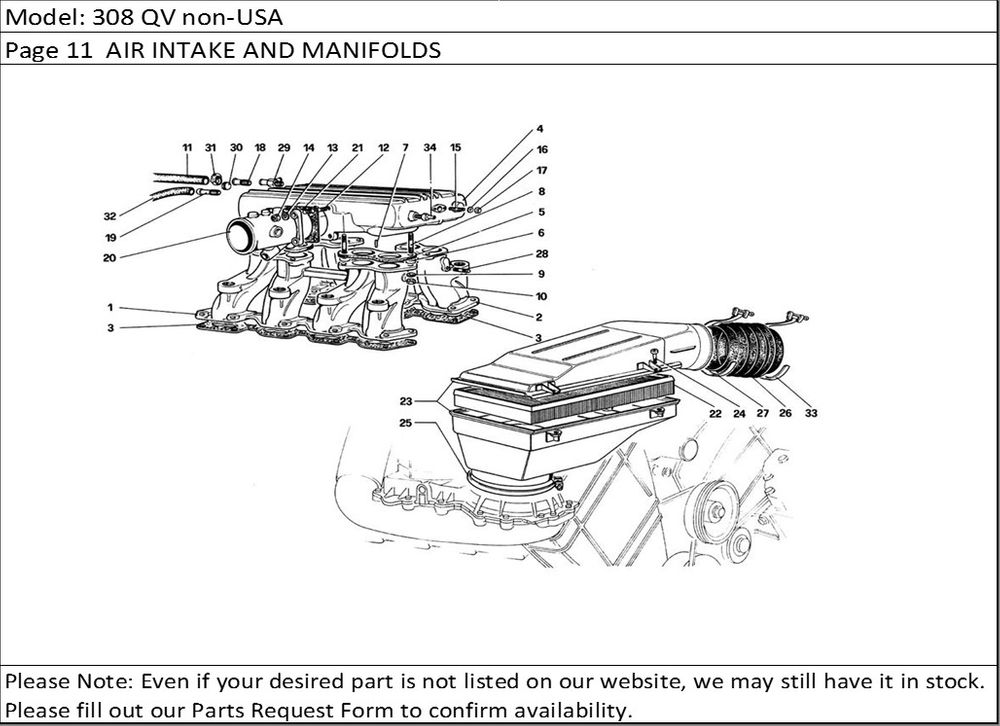 Model: 308 QV non-USA

Page 11 AIR INTAKE AND MANIFOLDS

11 31 30 18 29 14 13 21 12 7 34 15

4
16
17
8
5
6
28
9
10
2
3

32
19
20
1
3

23
25

22 24 27 26 33

Please Note: Even if your desired part is not listed on our website, we may still have it in stock. Please fill out our Parts Request Form to confirm availability.