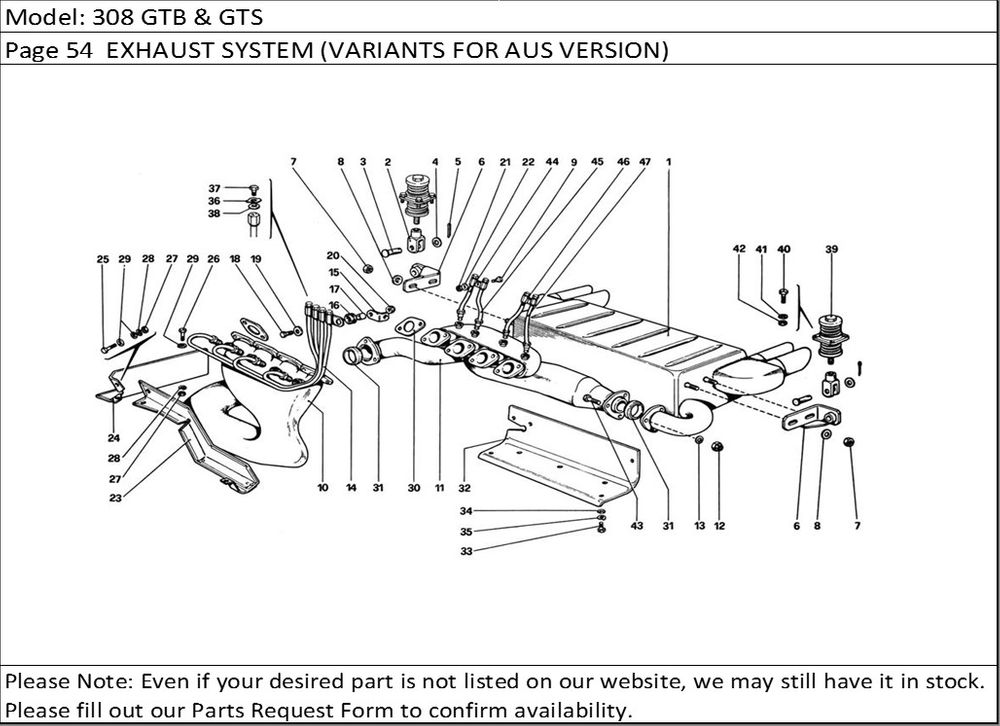 Model: 308 GTB & GTS

Page 54 EXHAUST SYSTEM (VARIANTS FOR AUS VERSION)

7 8 3 2 4 5 6 21 22 44 9 45 46 47 1

37 36 38

25 29 28 27 29 26 18 19 20 15 17 16

42 41 40 39

24 28 27 23 10 14 31 30 11 32

34 35 33

43 31 13 12 6 8 7

Please Note: Even if your desired part is not listed on our website, we may still have it in stock. Please fill out our Parts Request Form to confirm availability.