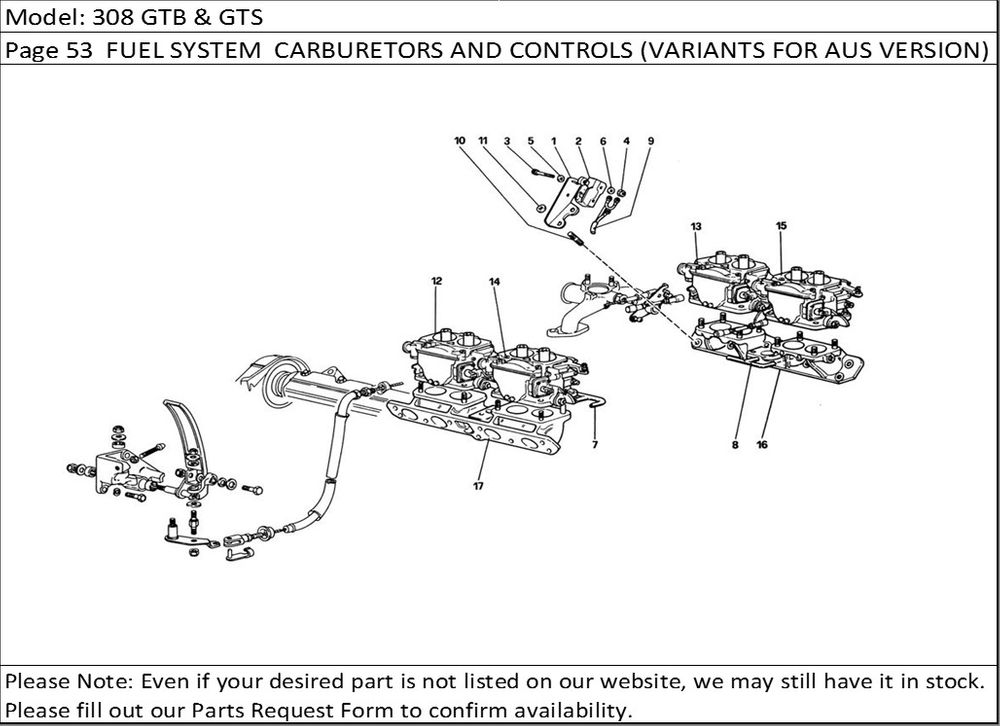 Model: 308 GTB & GTS

Page 53 FUEL SYSTEM CARBURETORS AND CONTROLS (VARIANTS FOR AUS VERSION)

10 11 3 5 1 2 6 4 9

13 15

12 14

7 8 16

17

Please Note: Even if your desired part is not listed on our website, we may still have it in stock. Please fill out our Parts Request Form to confirm availability.