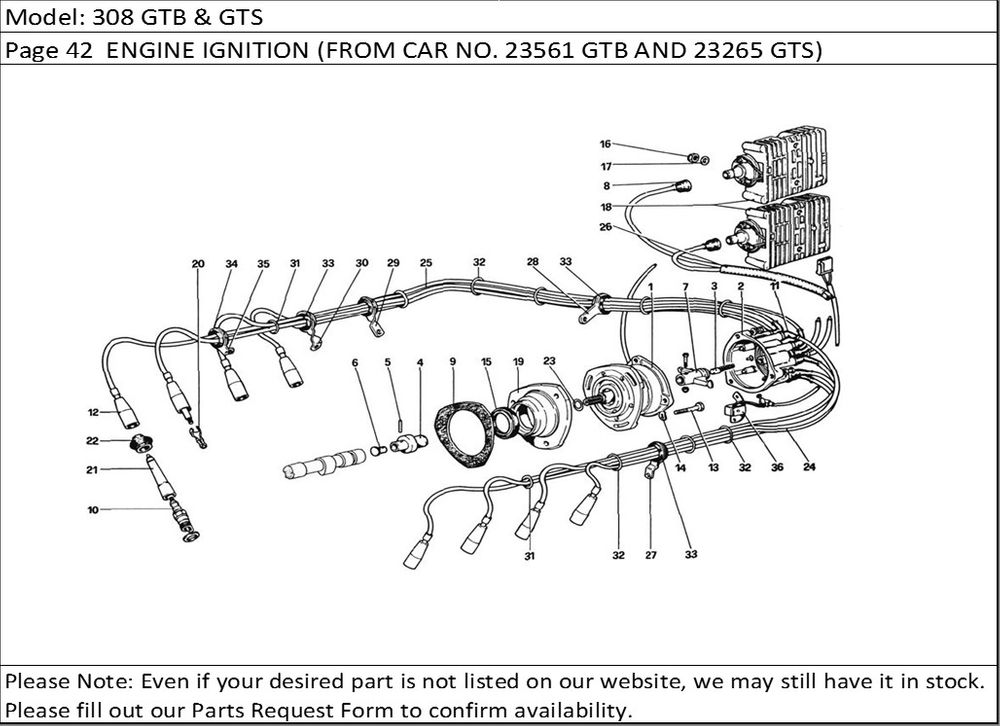 Model: 308 GTB & GTS

Page 42 ENGINE IGNITION (FROM CAR NO. 23561 GTB AND 23265 GTS)

16
17
8
18
26
20 34 35 31 33 30 29 25 32 28 33
1 7 3 2 11
6 5 4 9 15 19 23
12
22
21
10
14 13 32 36 24
31 32 27 33

Please Note: Even if your desired part is not listed on our website, we may still have it in stock. Please fill out our Parts Request Form to confirm availability.