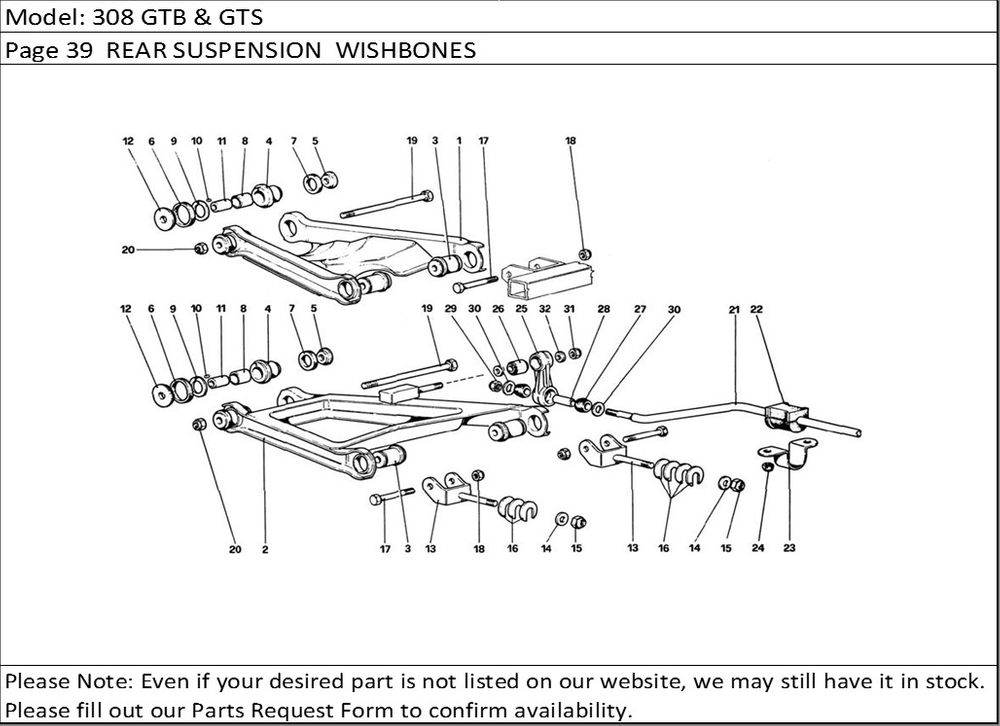 Model: 308 GTB & GTS

Page 39 REAR SUSPENSION WISHBONES

12 6 9 10 11 8 4 7 5 19 3 1 17 18

20

12 6 9 10 11 8 4 7 5 19 29 30 26 25 32 31 28 27 30 21 22

20 2 17 3 13 18 16 14 15 13 16 14 15 24 23

Please Note: Even if your desired part is not listed on our website, we may still have it in stock. Please fill out our Parts Request Form to confirm availability.