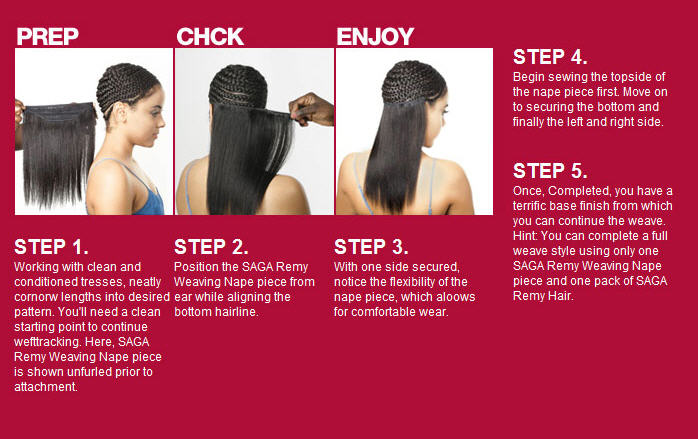 PREP

CHCK

ENJOY

STEP 1.
Working with clean and conditioned tresses, neatly cornorw lengths into desired pattern. You'll need a clean starting point to continue wefttracking. Here, SAGA Remy Weaving Nape piece is shown unfurled prior to attachment.

STEP 2.
Position the SAGA Remy Weaving Nape piece from ear while aligning the bottom hairline.

STEP 3.
With one side secured, notice the flexibility of the nape piece, which aloows for comfortable wear.

STEP 4.
Begin sewing the topside of the nape piece first. Move on to securing the bottom and finally the left and right side.

STEP 5.
Once, Completed, you have a terrific base finish from which you can continue the weave. Hint: You can complete a full weave style using only one SAGA Remy Weaving Nape piece and one pack of SAGA Remy Hair.