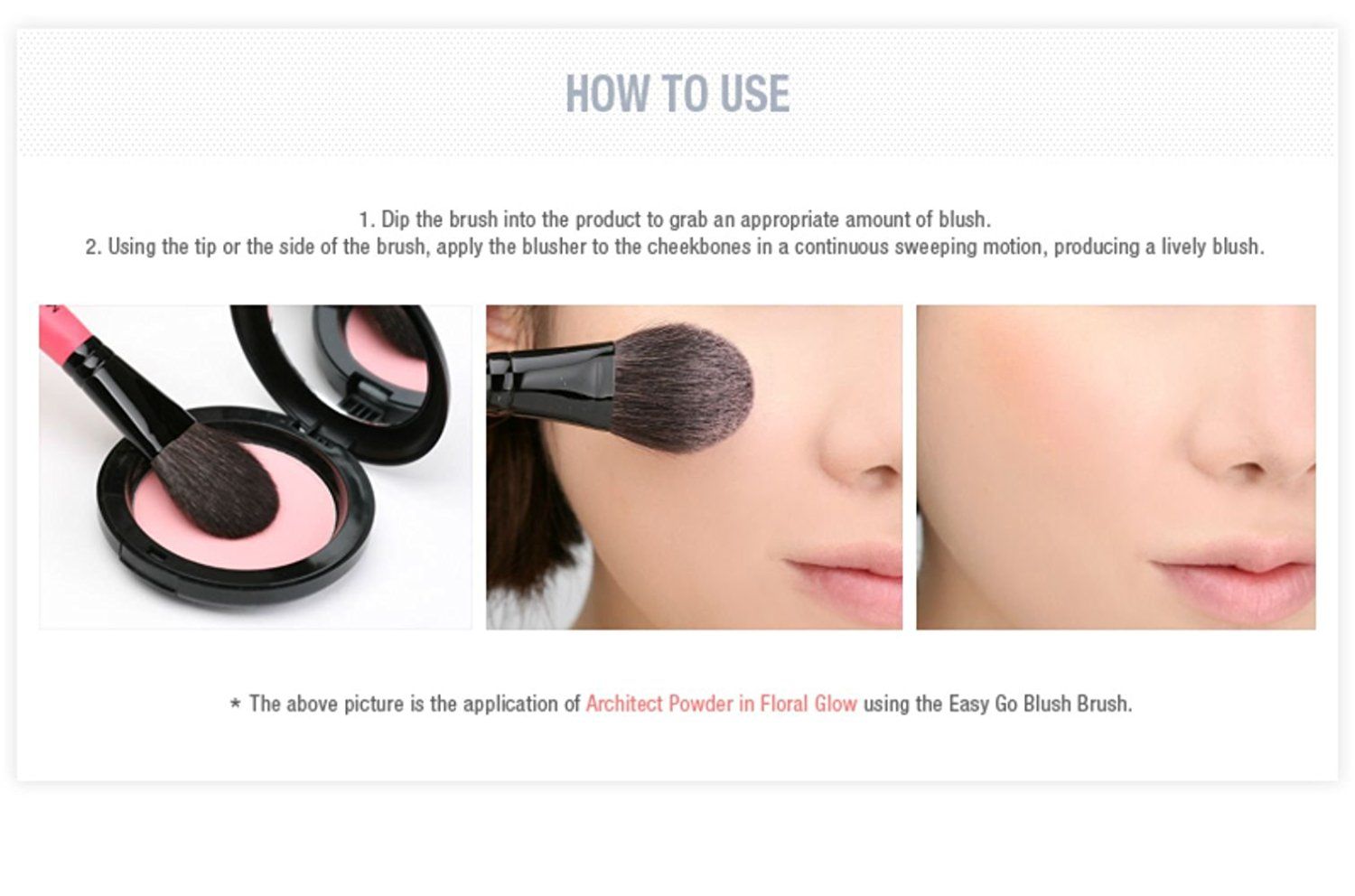 HOW TO USE

1. Dip the brush into the product to grab an appropriate amount of blush.
2. Using the tip or the side of the brush, apply the blusher to the cheekbones in a continuous sweeping motion, producing a lively blush.

* The above picture is the application of Architect Powder in Floral Glow using the Easy Go Blush Brush.