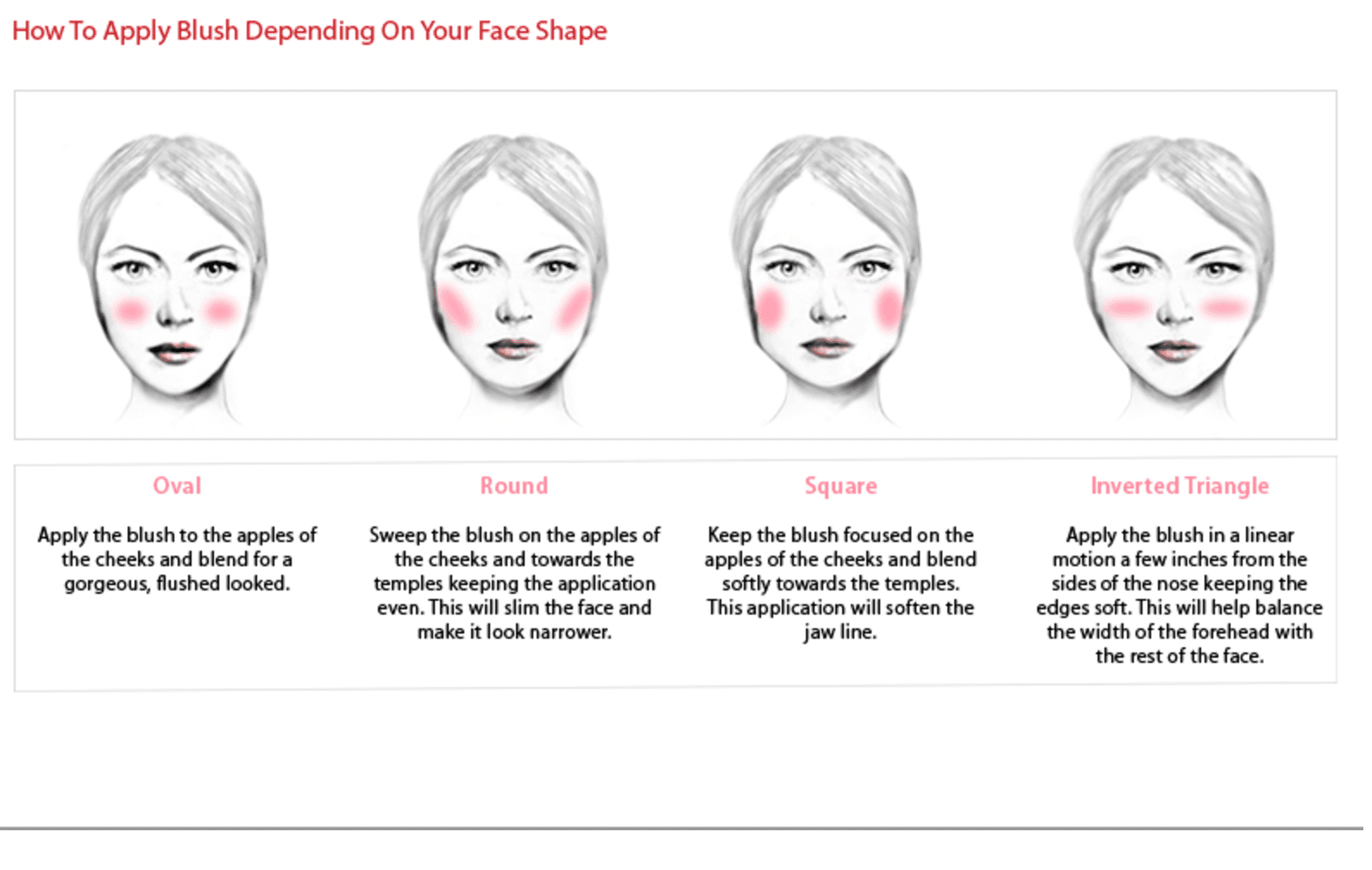 How To Apply Blush Depending On Your Face Shape

Oval

Apply the blush to the apples of the cheeks and blend for a gorgeous, flushed looked.

Round

Sweep the blush on the apples of the cheeks and towards the temples keeping the application even. This will slim the face and make it look narrower.

Square

Keep the blush focused on the apples of the cheeks and blend softly towards the temples. This application will soften the jaw line.

Inverted Triangle

Apply the blush in a linear motion a few inches from the sides of the nose keeping the edges soft. This will help balance the width of the forehead with the rest of the face.