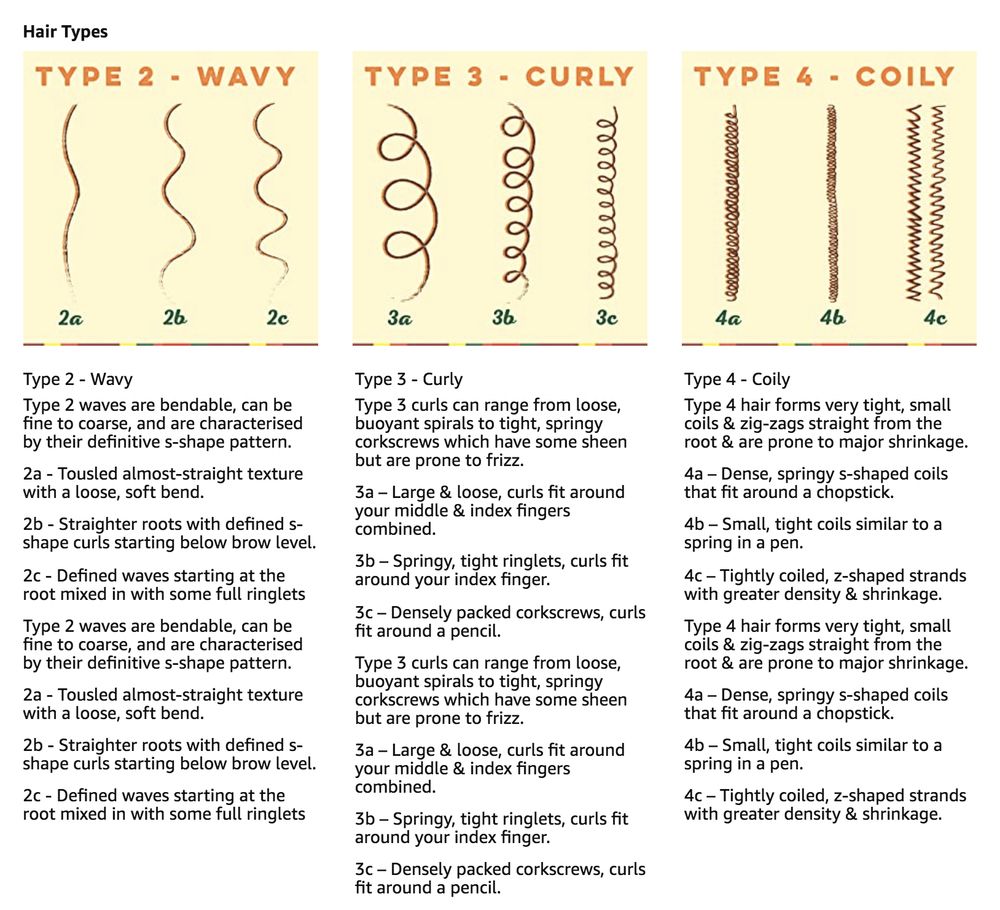 Hair Types

TYPE 2 - WAVY

2a 2b 2c

Type 2 - Wavy

Type 2 waves are bendable, can be fine to coarse, and are characterised by their definitive s-shape pattern.

2a - Tousled almost-straight texture with a loose, soft bend.

2b - Straighter roots with defined s-shape curls starting below brow level.

2c - Defined waves starting at the root mixed in with some full ringlets

Type 2 waves are bendable, can be fine to coarse, and are characterised by their definitive s-shape pattern.

2a - Tousled almost-straight texture with a loose, soft bend.

2b - Straighter roots with defined s-shape curls starting below brow level.

2c - Defined waves starting at the root mixed in with some full ringlets

TYPE 3 - CURLY

3a 3b 3c

Type 3 - Curly

Type 3 curls can range from loose, buoyant spirals to tight, springy corkscrews which have some sheen but are prone to frizz.

3a – Large & loose, curls fit around your middle & index fingers combined.

3b – Springy, tight ringlets, curls fit around your index finger.

3c – Densely packed corkscrews, curls fit around a pencil.

Type 3 curls can range from loose, buoyant spirals to tight, springy corkscrews which have some sheen but are prone to frizz.

3a – Large & loose, curls fit around your middle & index fingers combined.

3b – Springy, tight ringlets, curls fit around your index finger.

3c – Densely packed corkscrews, curls fit around a pencil.

TYPE 4 - COILY

4a 4b 4c

Type 4 - Coily

Type 4 hair forms very tight, small coils & zig-zags straight from the root & are prone to major shrinkage.

4a – Dense, springy s-shaped coils that fit around a chopstick.

4b – Small, tight coils similar to a spring in a pen.

4c – Tightly coiled, z-shaped strands with greater density & shrinkage.

Type 4 hair forms very tight, small coils & zig-zags straight from the root & are prone to major shrinkage.

4a – Dense, springy s-shaped coils that fit around a chopstick.

4b – Small, tight coils similar to a spring in a pen.

4c – Tightly coiled, z-shaped strands with greater density & shrinkage.