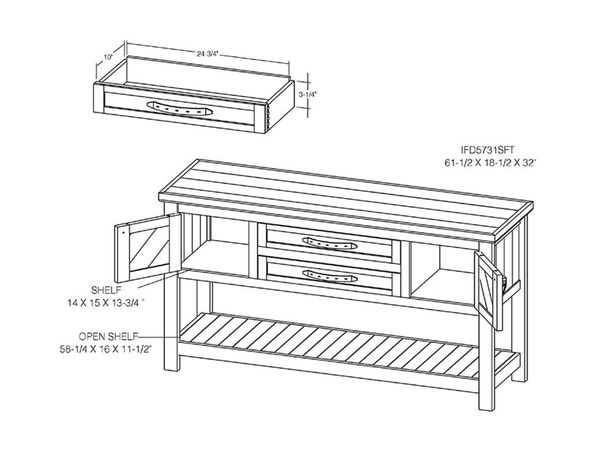 10"
24 3/4"
3-1/4"

IFD5731SFT
61-1/2 X 18-1/2 X 32"

SHELF
14 X 15 X 13-3/4 "

OPEN SHELF
58-1/4 X 16 X 11-1/2"