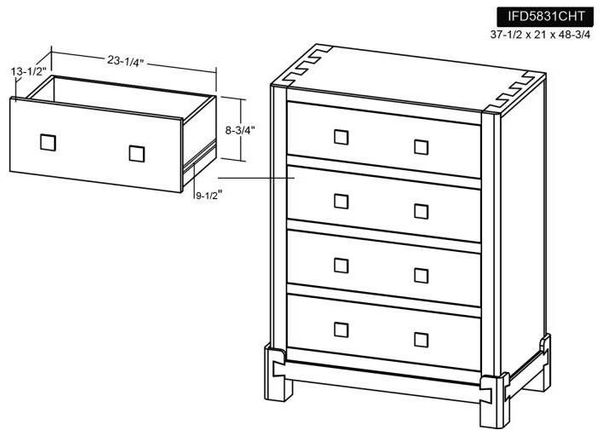 IFD5831CHT
37-1/2 x 21 x 48-3/4

23-1/4"
13-1/2"
8-3/4"
9-1/2"