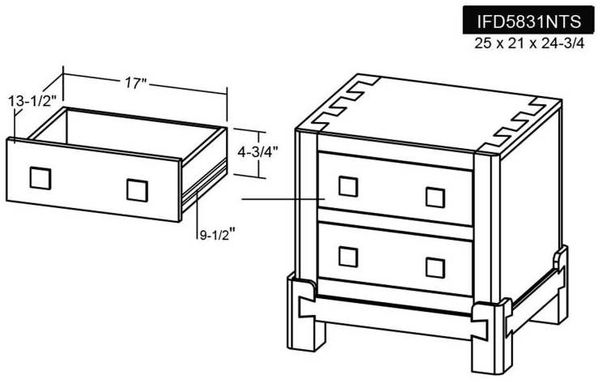 IFD5831NTS
25 x 21 x 24-3/4

17"
13-1/2"
4-3/4"
9-1/2"