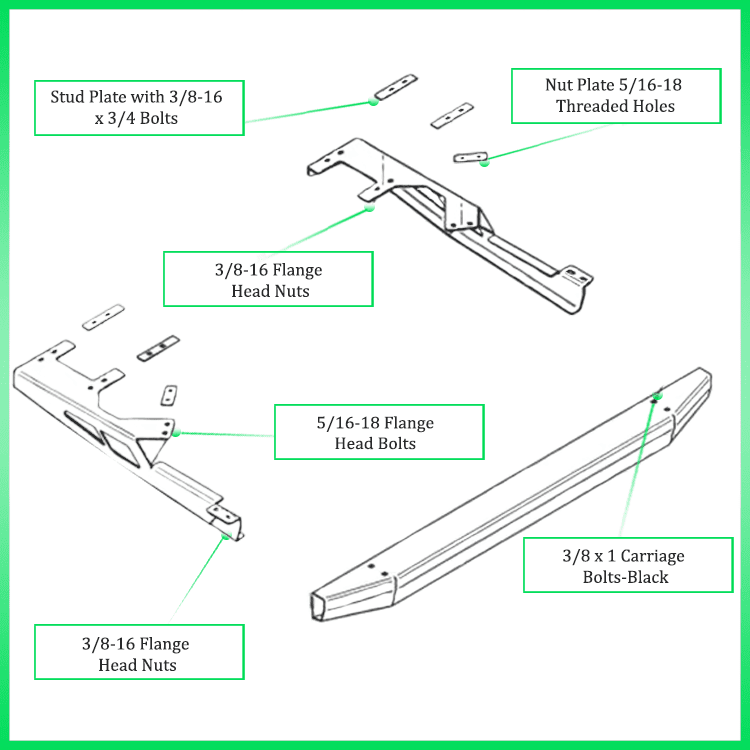 Stud Plate with 3/8-16 x 3/4 Bolts

Nut Plate 5/16-18 Threaded Holes

3/8-16 Flange Head Nuts

5/16-18 Flange Head Bolts

3/8 x 1 Carriage Bolts-Black

3/8-16 Flange Head Nuts