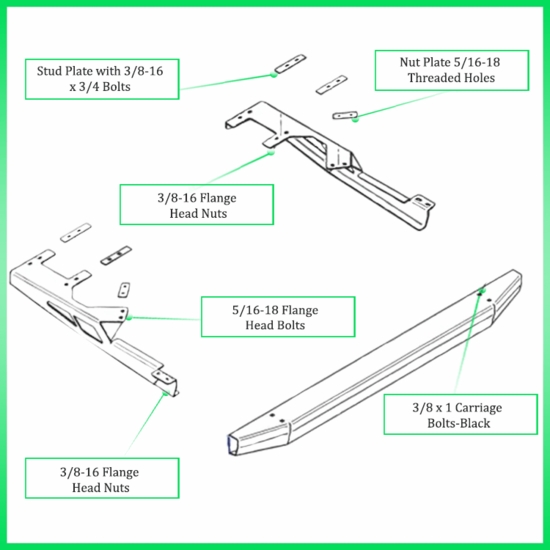 Stud Plate with 3/8-16 x 3/4 Bolts

Nut Plate 5/16-18 Threaded Holes

3/8-16 Flange Head Nuts

5/16-18 Flange Head Bolts

3/8 x 1 Carriage Bolts-Black

3/8-16 Flange Head Nuts