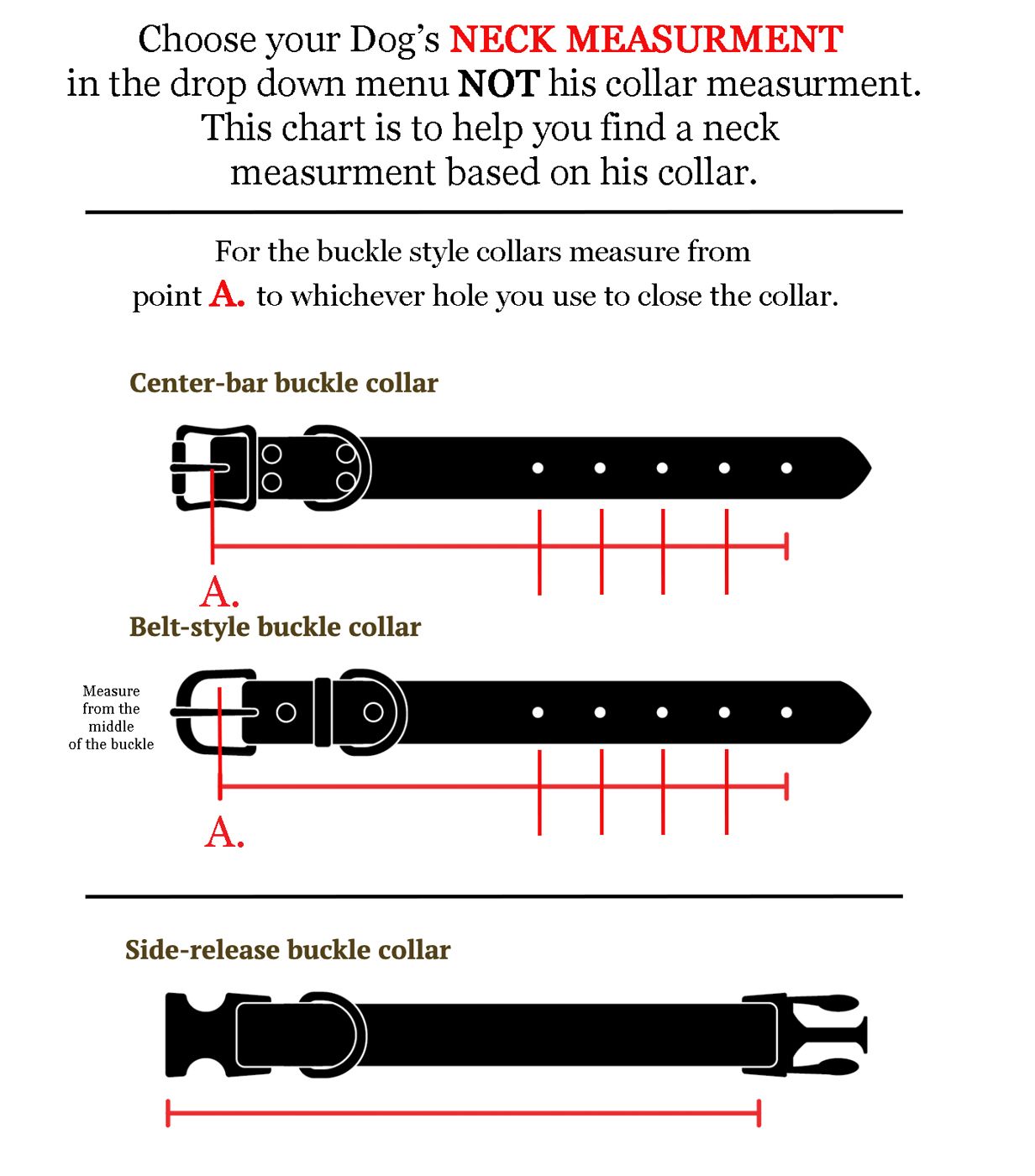 Choose your Dog's NECK MEASURMENT in the drop down menu NOT his collar measurment. This chart is to help you find a neck measurment based on his collar.

For the buckle style collars measure from point A. to whichever hole you use to close the collar.

Center-bar buckle collar

A.

Belt-style buckle collar

Measure from the middle of the buckle

A.

Side-release buckle collar