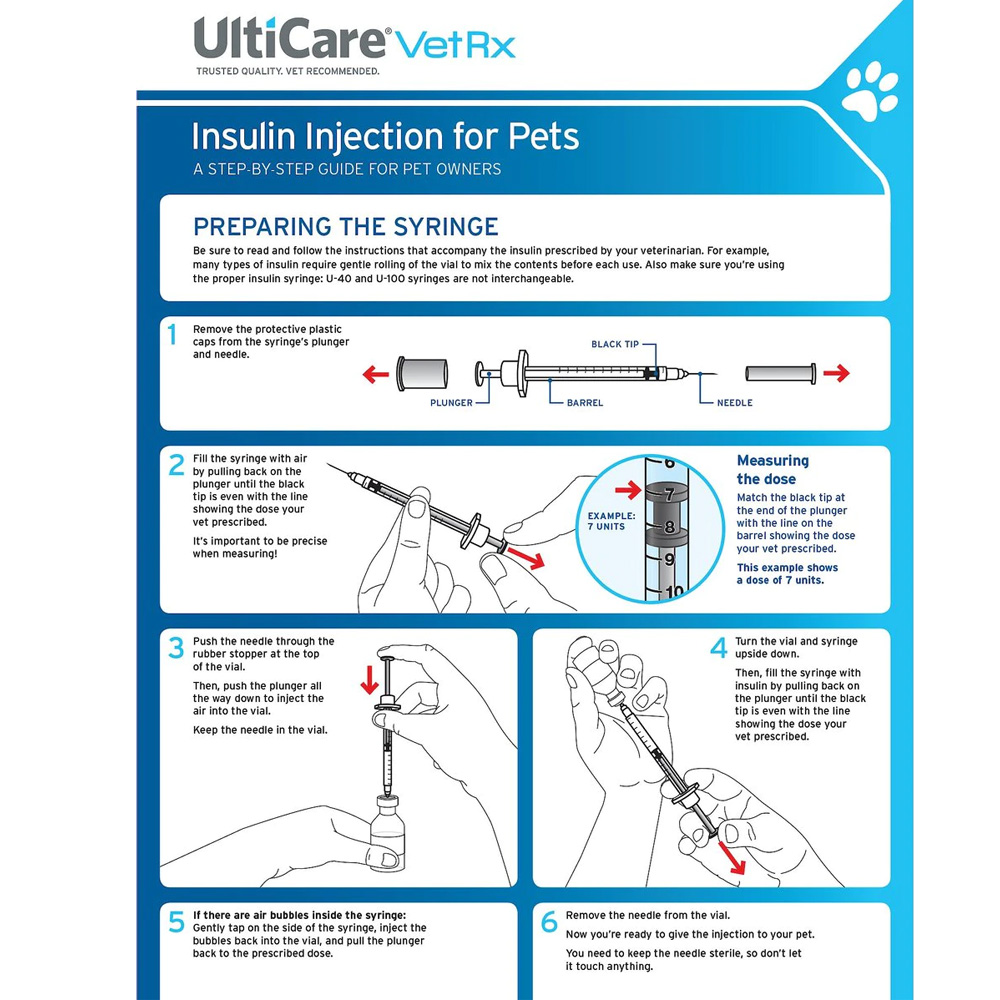 UltiCare® VetRx
TRUSTED QUALITY. VET RECOMMENDED.

Insulin Injection for Pets
A STEP-BY-STEP GUIDE FOR PET OWNERS

PREPARING THE SYRINGE
Be sure to read and follow the instructions that accompany the insulin prescribed by your veterinarian. For example, many types of insulin require gentle rolling of the vial to mix the contents before each use. Also make sure you're using the proper insulin syringe: U-40 and U-100 syringes are not interchangeable.

1 Remove the protective plastic caps from the syringe's plunger and needle.

BLACK TIP
PLUNGER
BARREL
NEEDLE

2 Fill the syringe with air by pulling back on the plunger until the black tip is even with the line showing the dose your vet prescribed.
It's important to be precise when measuring!

EXAMPLE: 7 UNITS
6
7
8
9
10

Measuring the dose
Match the black tip at the end of the plunger with the line on the barrel showing the dose your vet prescribed.
This example shows a dose of 7 units.

3 Push the needle through the rubber stopper at the top of the vial.
Then, push the plunger all the way down to inject the air into the vial.
Keep the needle in the vial.

4 Turn the vial and syringe upside down.
Then, fill the syringe with insulin by pulling back on the plunger until the black tip is even with the line showing the dose your vet prescribed.

5 If there are air bubbles inside the syringe: Gently tap on the side of the syringe, inject the bubbles back into the vial, and pull the plunger back to the prescribed dose.

6 Remove the needle from the vial.
Now you're ready to give the injection to your pet.
You need to keep the needle sterile, so don't let it touch anything.