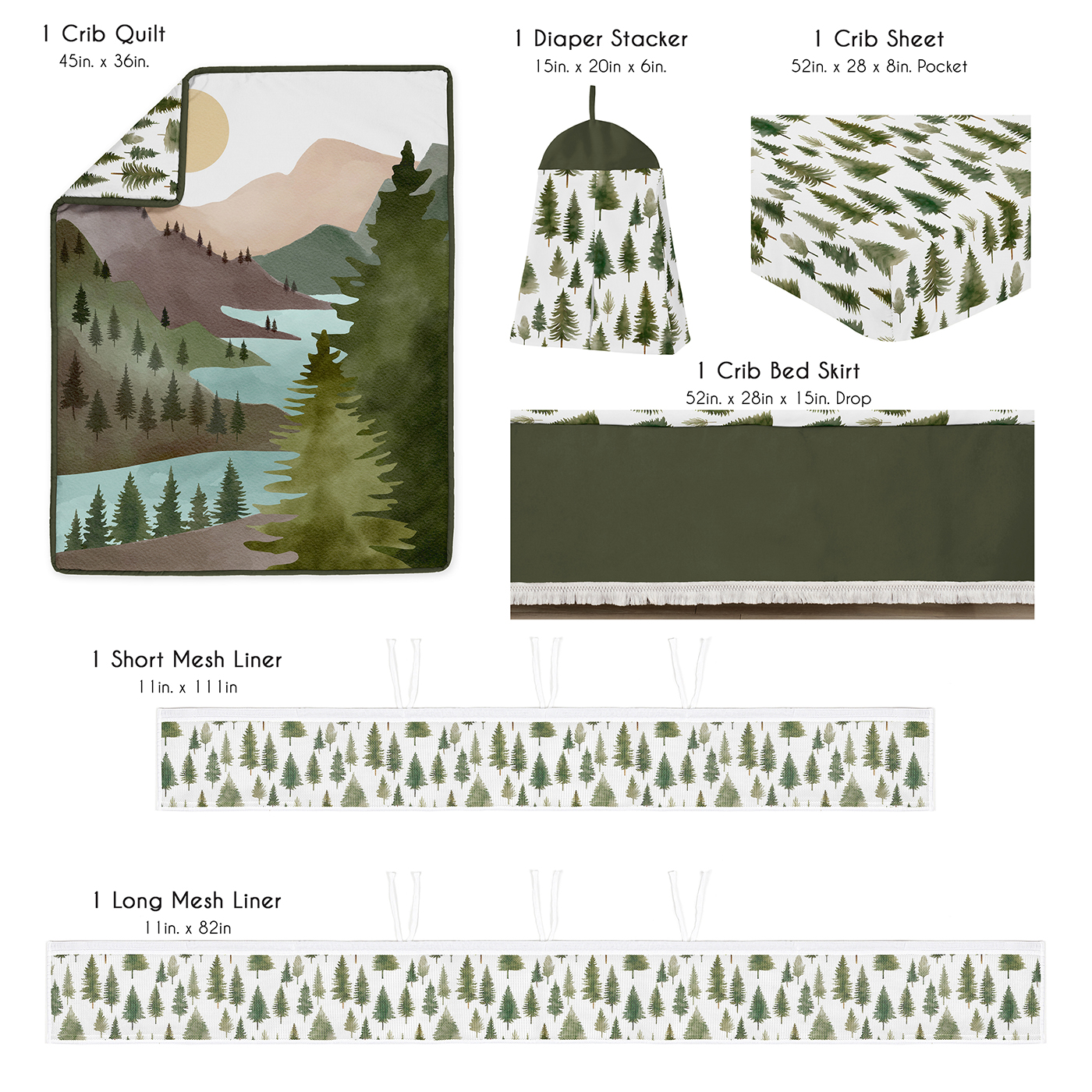 1 Crib Quilt
45in. x 36in.

1 Diaper Stacker
15in. x 20in x 6in.

1 Crib Sheet
52in. x 28 x 8in. Pocket

1 Crib Bed Skirt
52in. x 28in x 15in. Drop

1 Short Mesh Liner
11in. x 111in

1 Long Mesh Liner
11in. x 82in