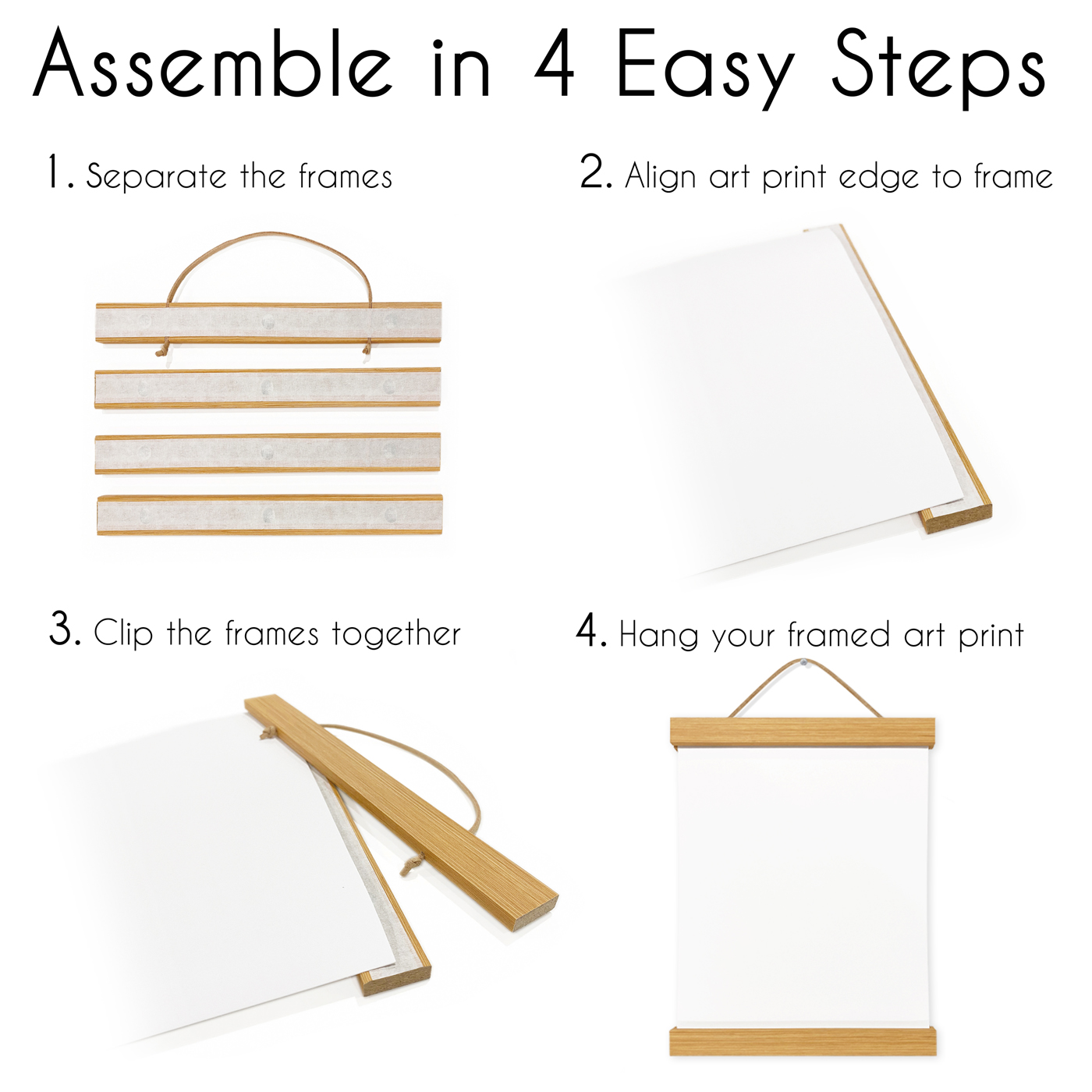 Assemble in 4 Easy Steps

1. Separate the frames

2. Align art print edge to frame

3. Clip the frames together

4. Hang your framed art print