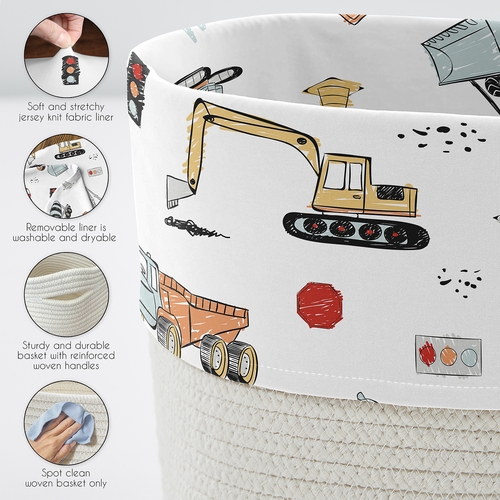 Soft and stretchy jersey knit fabric liner

Removable liner is washable and dryable

Sturdy and durable basket with reinforced woven handles

Spot clean woven basket only